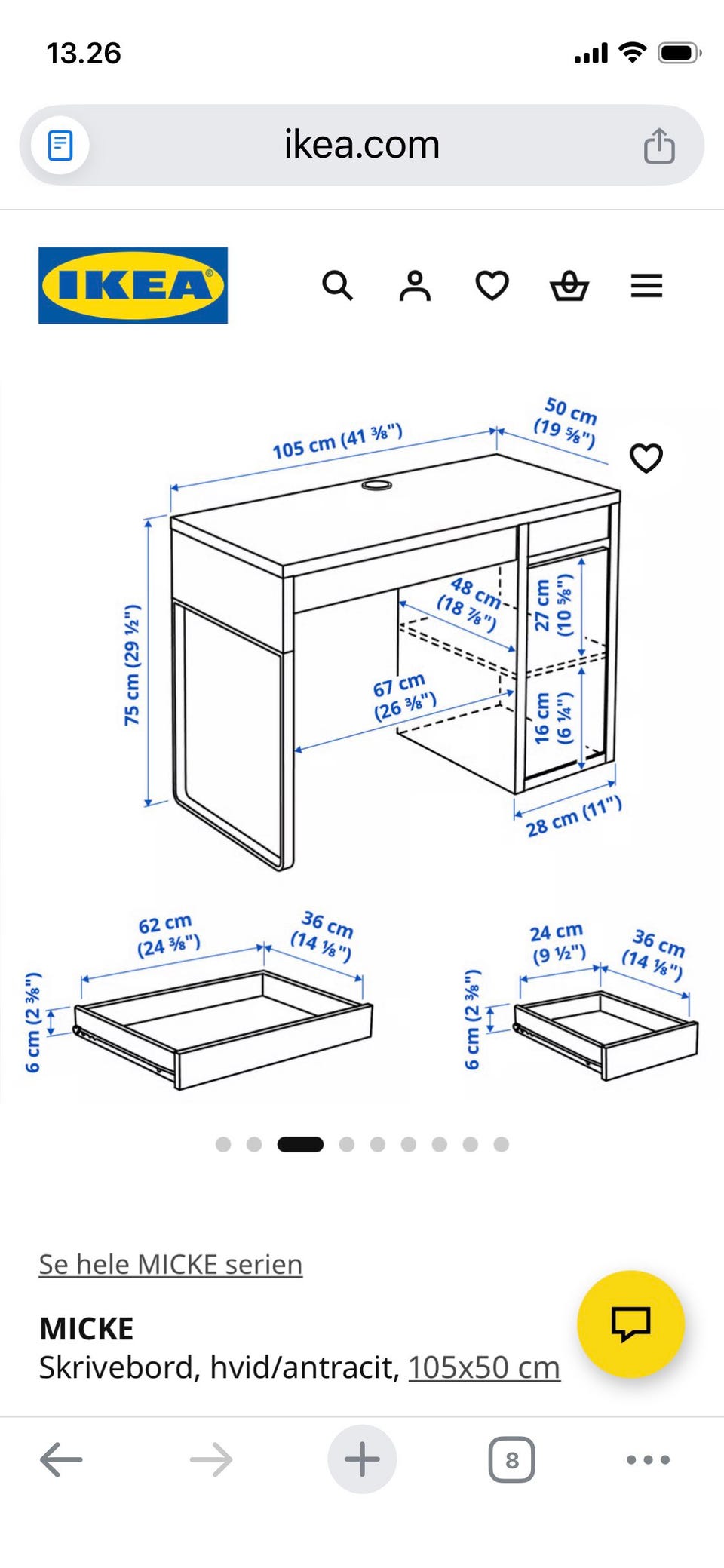 13.26

ikea.com

IKEA

105 cm (41 ⅜")
50 cm (19 ⅝")
75 cm (29 ½")
48 cm (18 ⅞")
27 cm (10 ⅝")
67 cm (26 ⅜")
16 cm (6 ¼")
28 cm (11")

62 cm (24 ⅜")
36 cm (14 ⅛")
6 cm (2 ⅜")

24 cm (9 ½")
36 cm (14 ⅛")
6 cm (2 ⅜")

Se hele MICKE serien

MICKE
Skrivebord, hvid/antracit, 105x50 cm

8