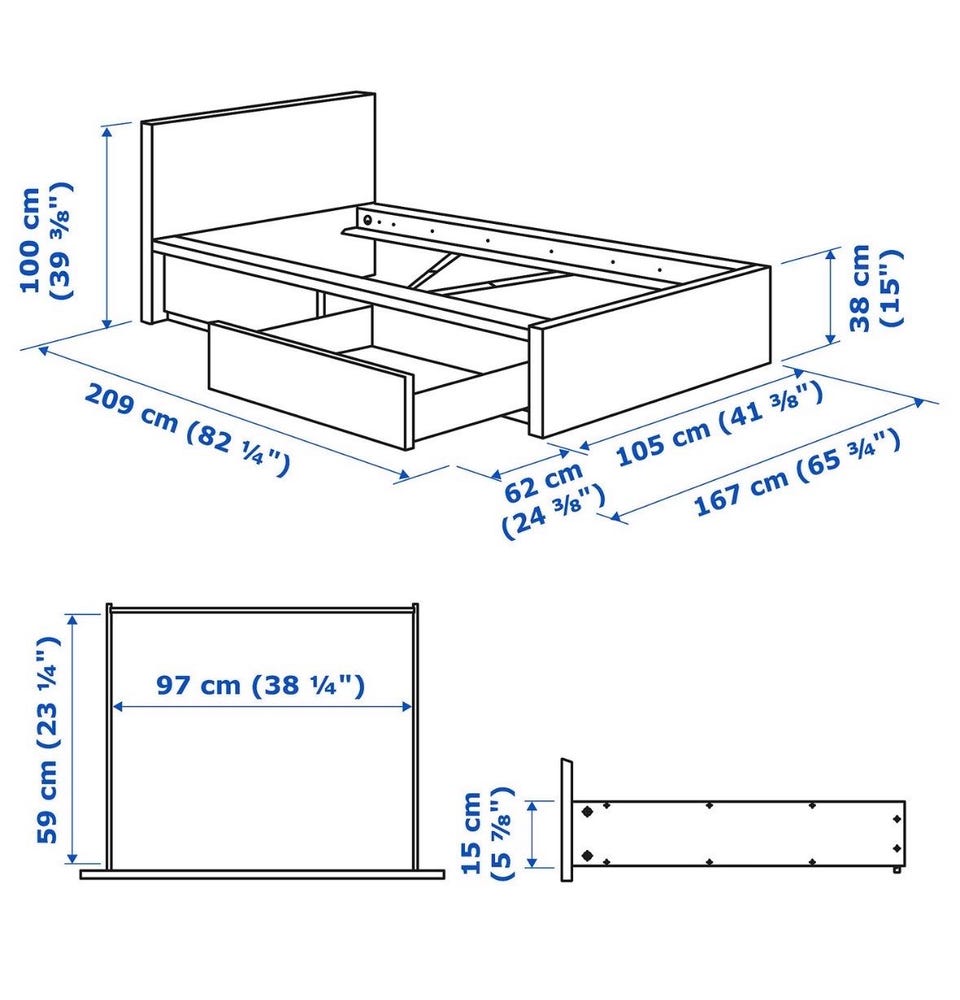 100 cm (39 3/8")

38 cm (15")

209 cm (82 1/4")

62 cm (24 3/8")

105 cm (41 3/8")

167 cm (65 3/4")

59 cm (23 1/4")

97 cm (38 1/4")

15 cm (5 7/8")