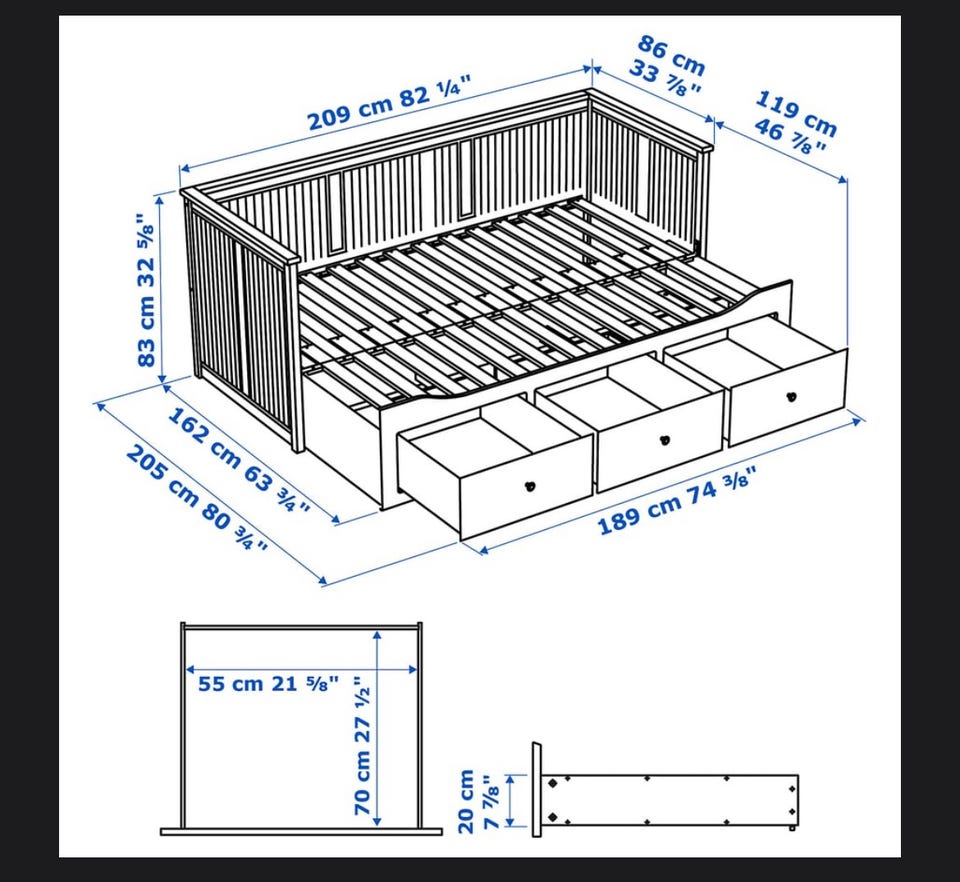 209 cm 82 ¼"

86 cm 33 ⅞"

119 cm 46 ⅞"

83 cm 32 ⅝"

162 cm 63 ¾"

205 cm 80 ¾"

189 cm 74 ⅜"

55 cm 21 ⅝"

70 cm 27 ½"

20 cm 7 ⅞"