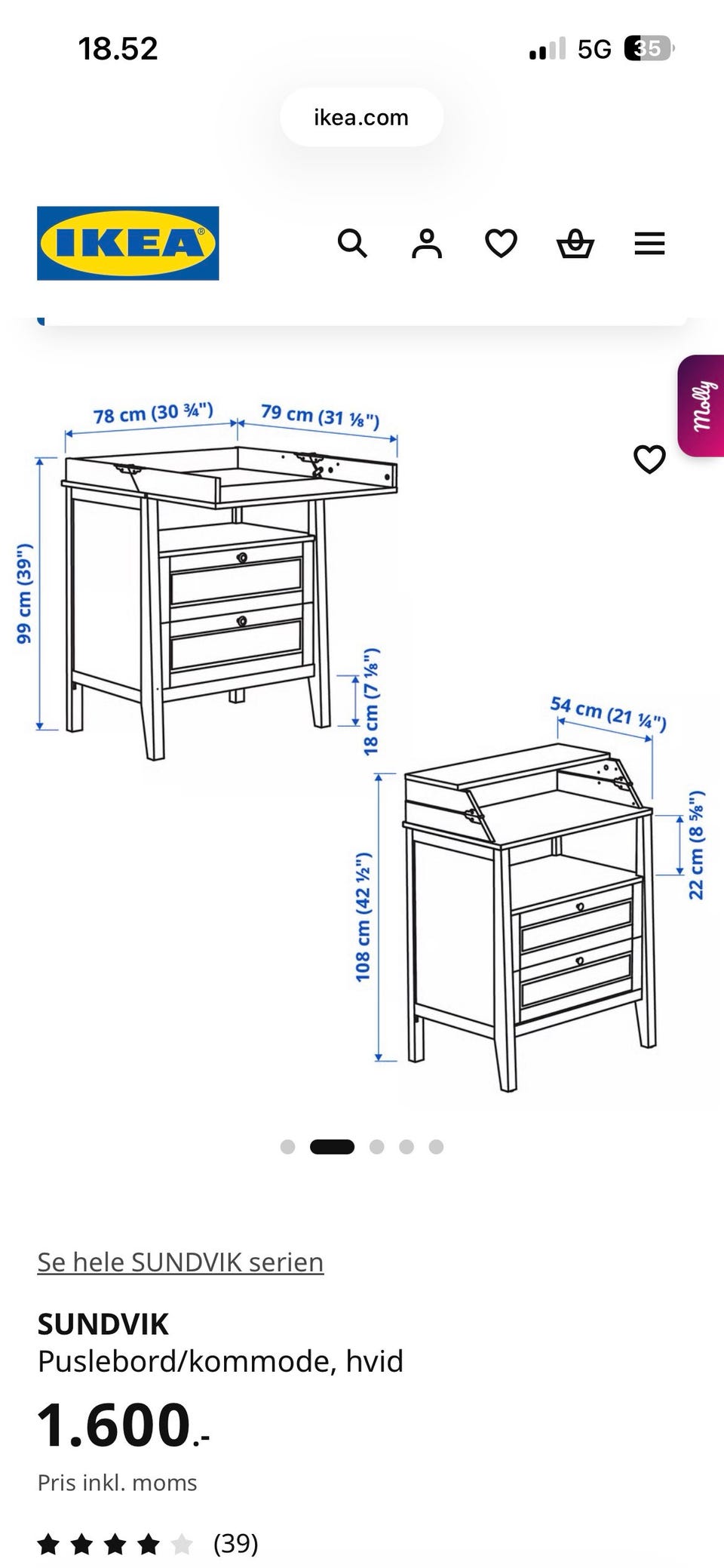 18.52
5G 35

ikea.com

IKEA

Molly

78 cm (30 ¾")
79 cm (31 ⅛")
99 cm (39")
18 cm (7 ⅛")
54 cm (21 ¼")
22 cm (8 ⅝")
108 cm (42 ½")

Se hele SUNDVIK serien

SUNDVIK
Puslebord/kommode, hvid

1.600.-

Pris inkl. moms

(39)