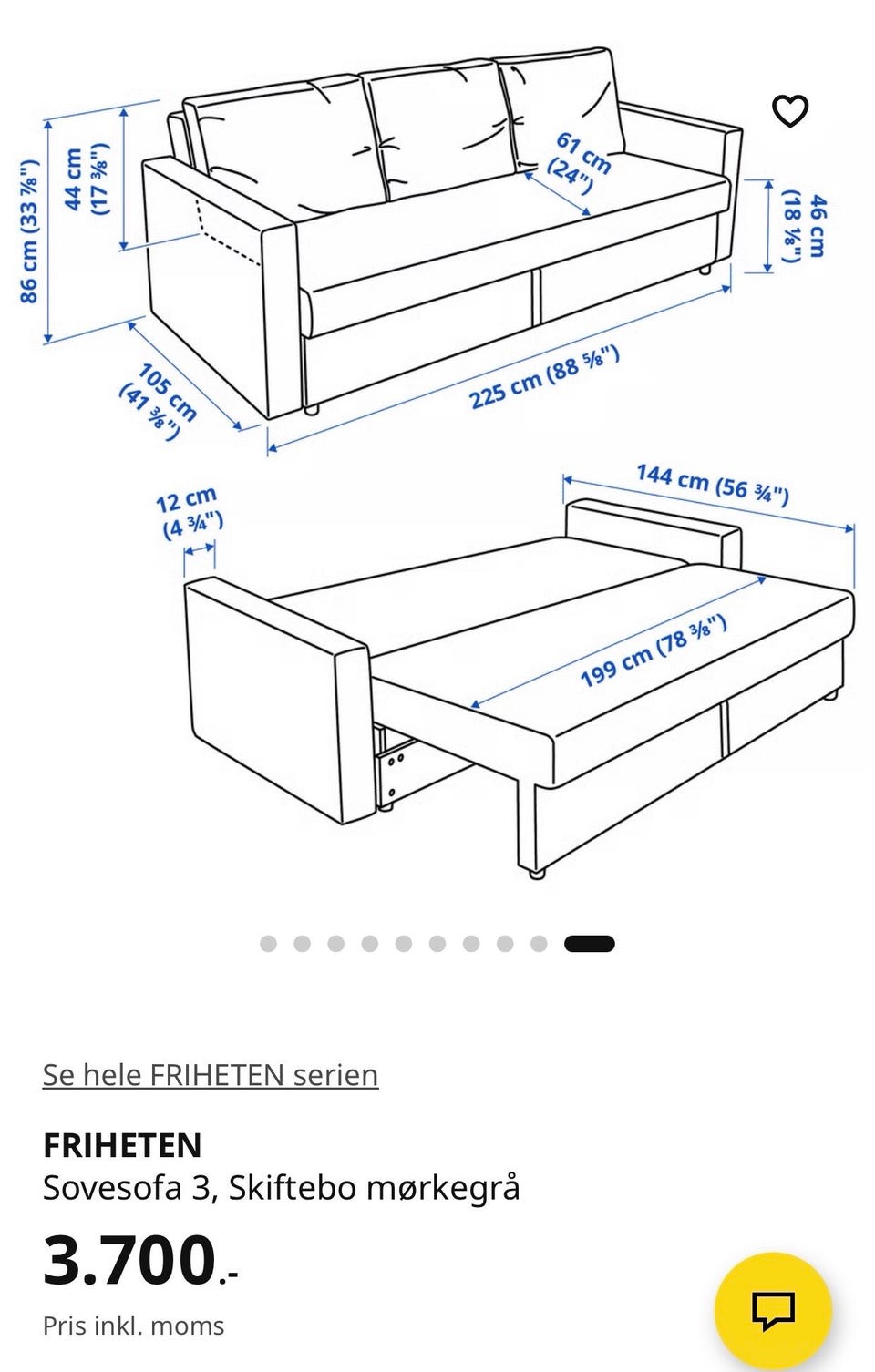 86 cm (33 ⅞")
44 cm (17 ⅜")
61 cm (24")
46 cm (18 ⅛")
105 cm (41 ⅜")
225 cm (88 ⅝")

12 cm (4 ¾")
144 cm (56 ¾")
199 cm (78 ⅜")

Se hele FRIHETEN serien

FRIHETEN
Sovesofa 3, Skiftebo mørkegrå

3.700.-

Pris inkl. moms