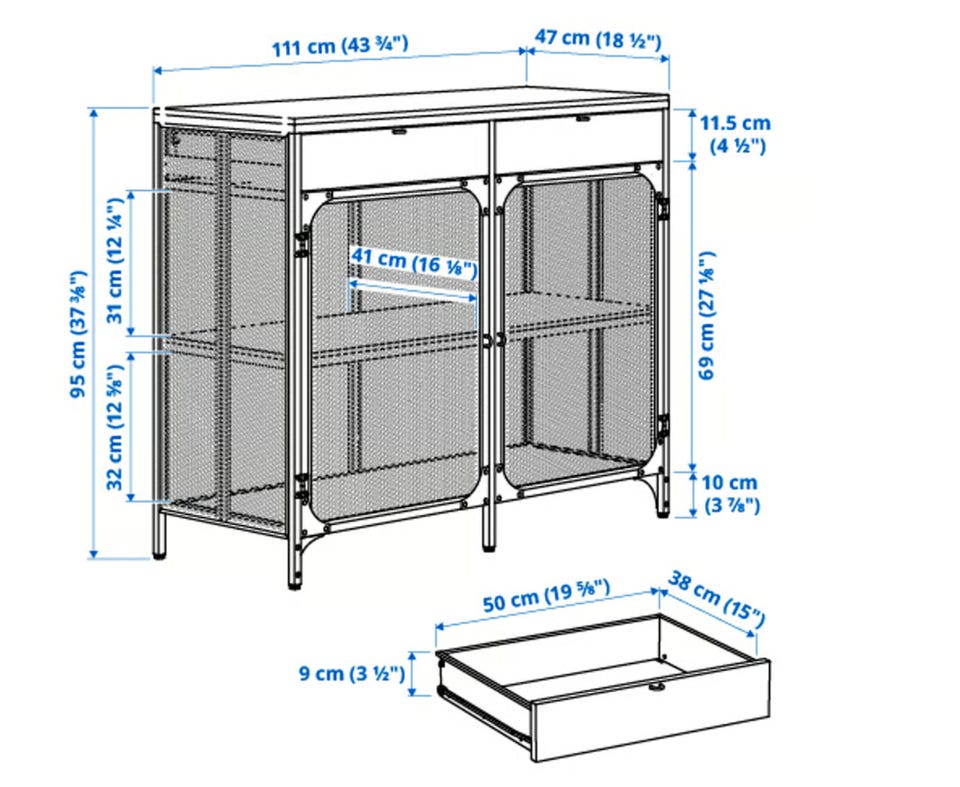 111 cm (43 ¾")
47 cm (18 ½")
11.5 cm (4 ½")
95 cm (37 ⅜")
31 cm (12 ¼")
41 cm (16 ⅛")
69 cm (27 ⅛")
32 cm (12 ⅝")
10 cm (3 ⅞")
50 cm (19 ⅝")
38 cm (15")
9 cm (3 ½")