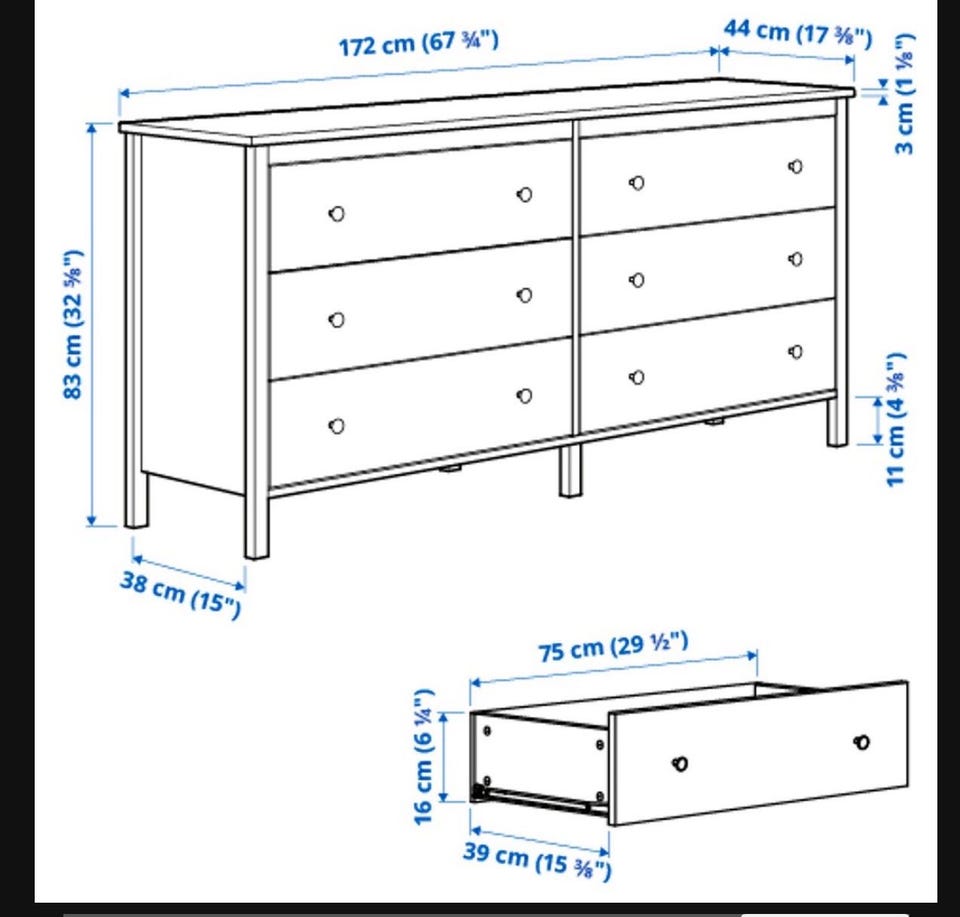 172 cm (67 ¾")

44 cm (17 ⅜")

3 cm (1 ⅛")

83 cm (32 ⅝")

11 cm (4 ⅜")

38 cm (15")

75 cm (29 ½")

16 cm (6 ¼")

39 cm (15 ⅜")