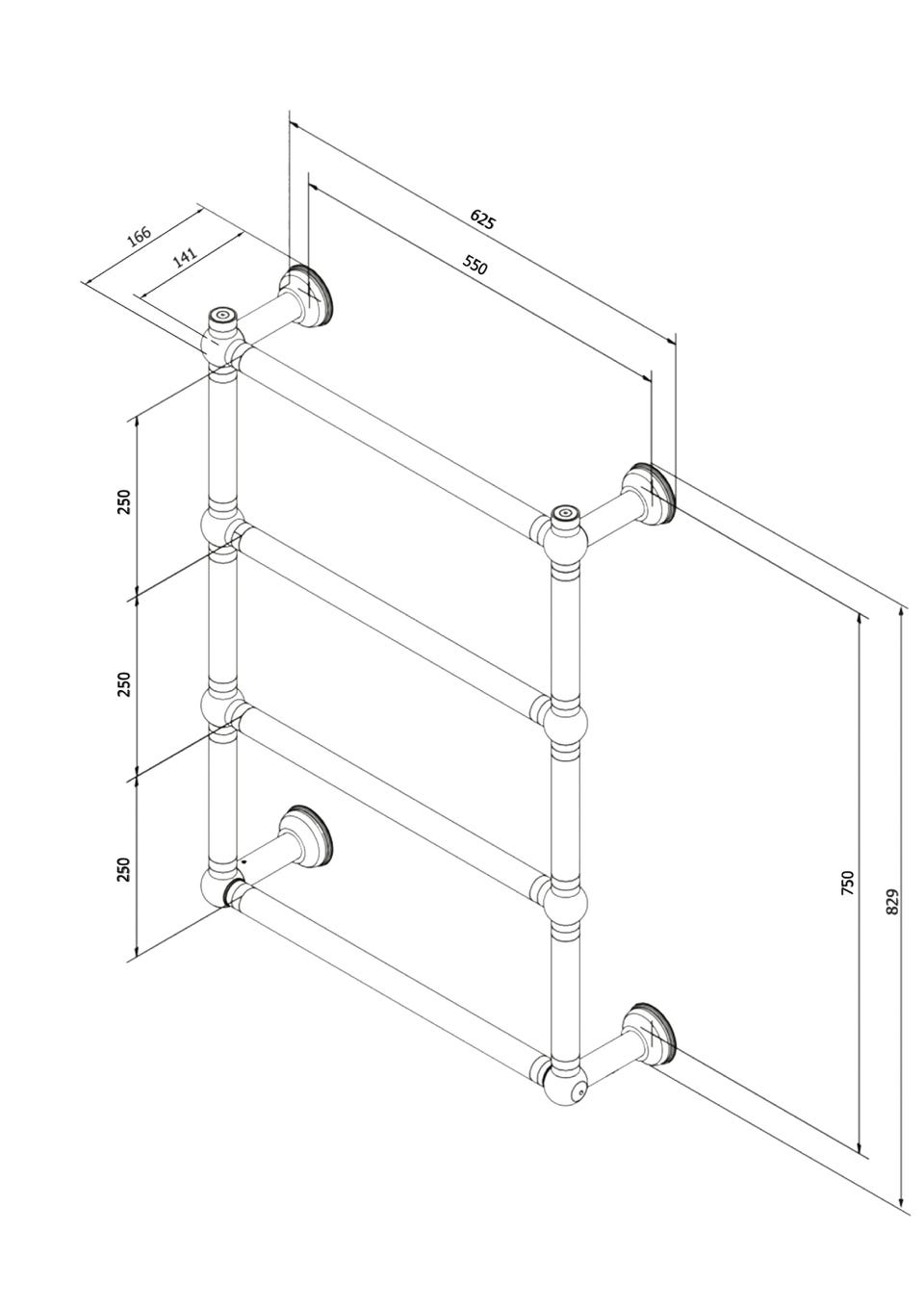 166
141
625
550
250
250
250
750
829