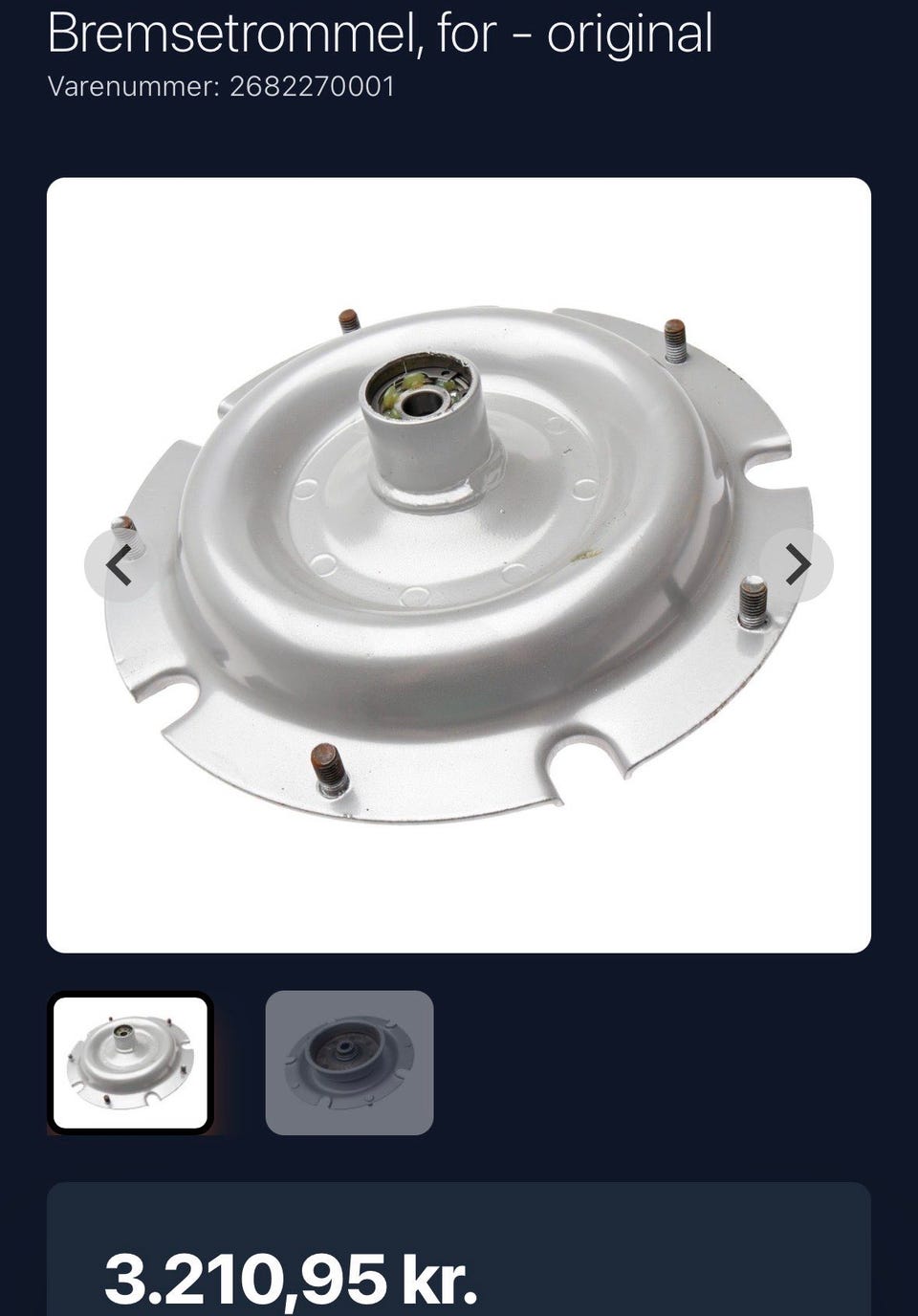 Bremsetrommel, for - original
Varenummer: 2682270001

3.210,95 kr.