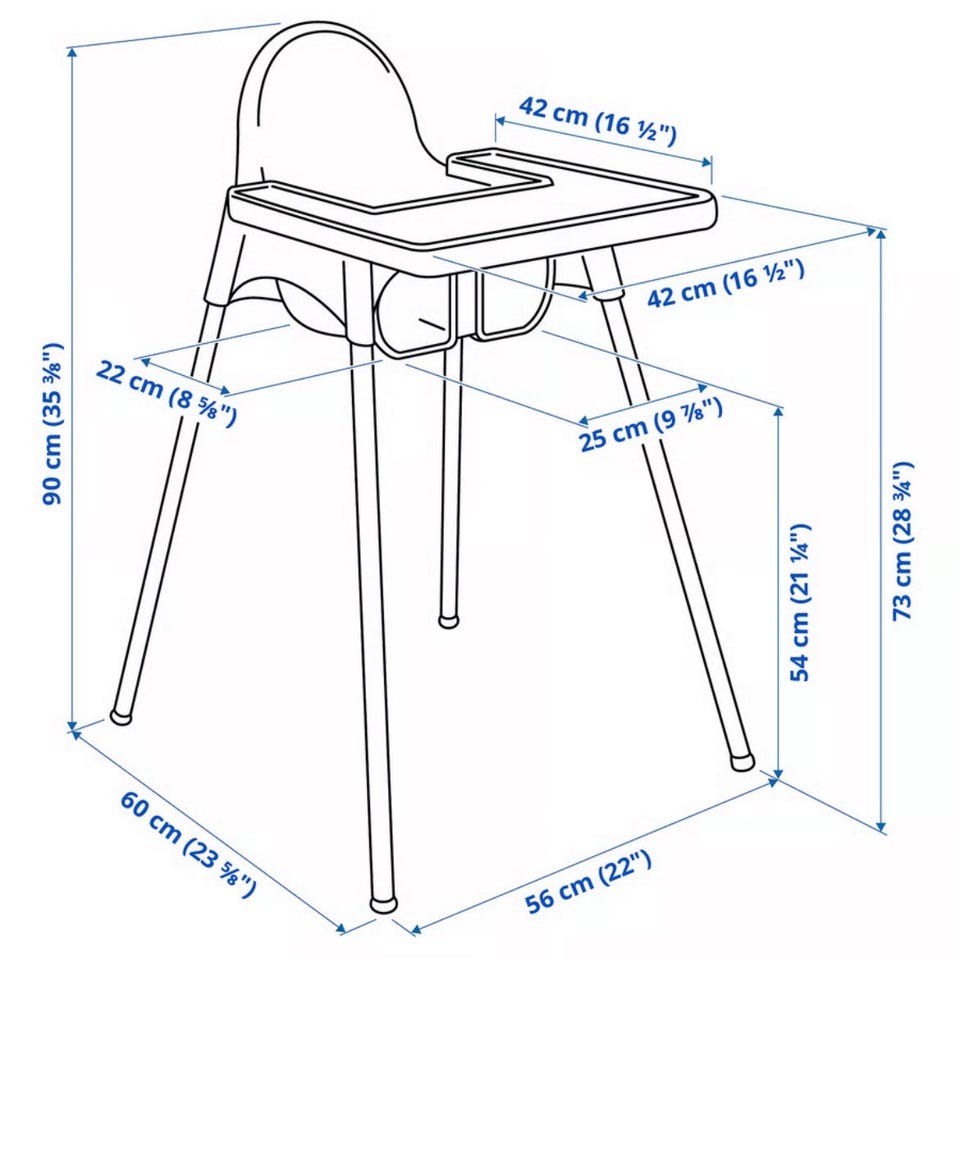 42 cm (16 ½")
42 cm (16 ½")
90 cm (35 ⅜")
22 cm (8 ⅝")
25 cm (9 ⅞")
54 cm (21 ¼")
73 cm (28 ¾")
60 cm (23 ⅝")
56 cm (22")