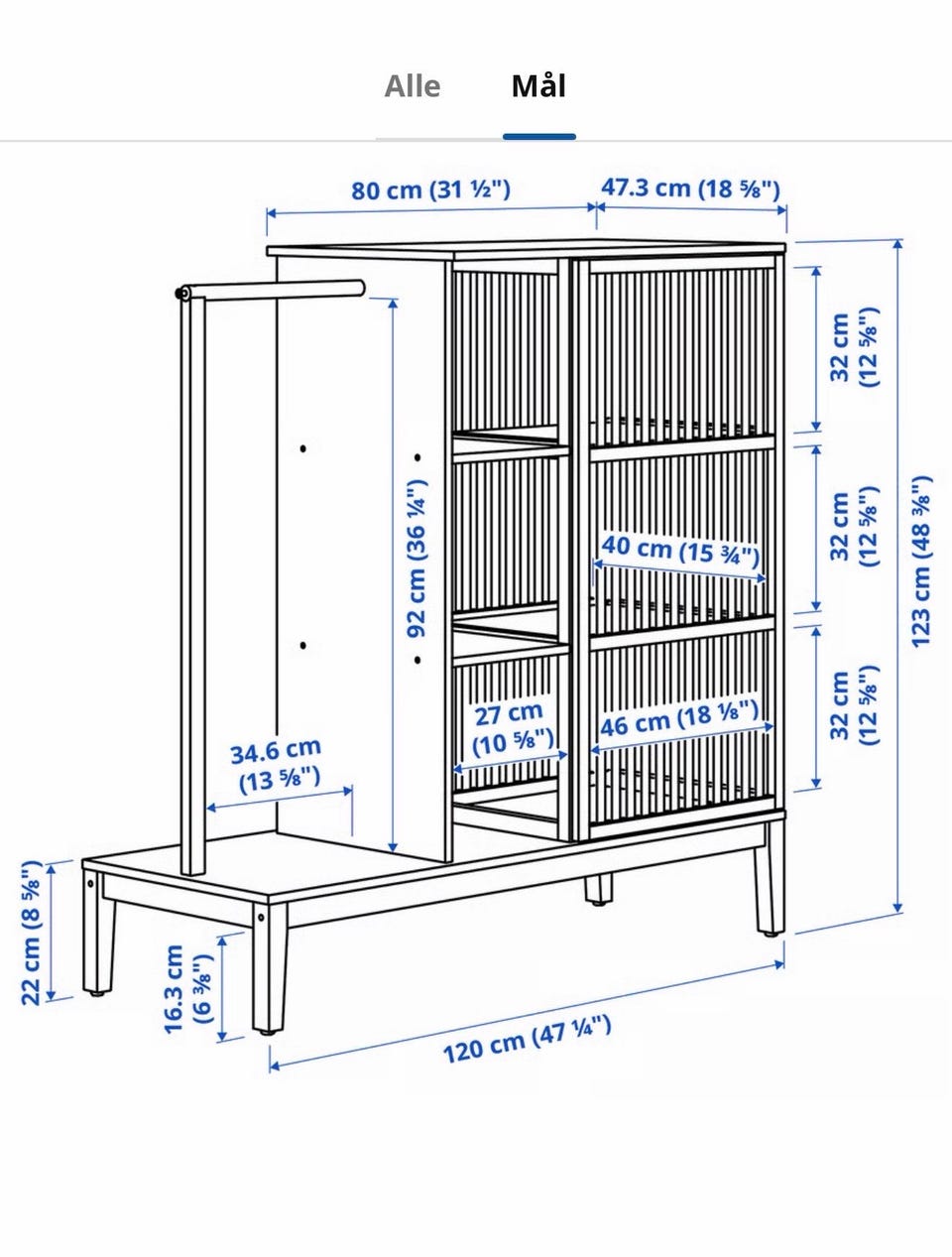 Alle Mål

80 cm (31 ½")
47.3 cm (18 ⅝")
32 cm (12 ⅝")
32 cm (12 ⅝")
32 cm (12 ⅝")
123 cm (48 ⅜")
92 cm (36 ¼")
40 cm (15 ¾")
27 cm (10 ⅝")
46 cm (18 ⅛")
34.6 cm (13 ⅝")
22 cm (8 ⅝")
16.3 cm (6 ⅜")
120 cm (47 ¼")