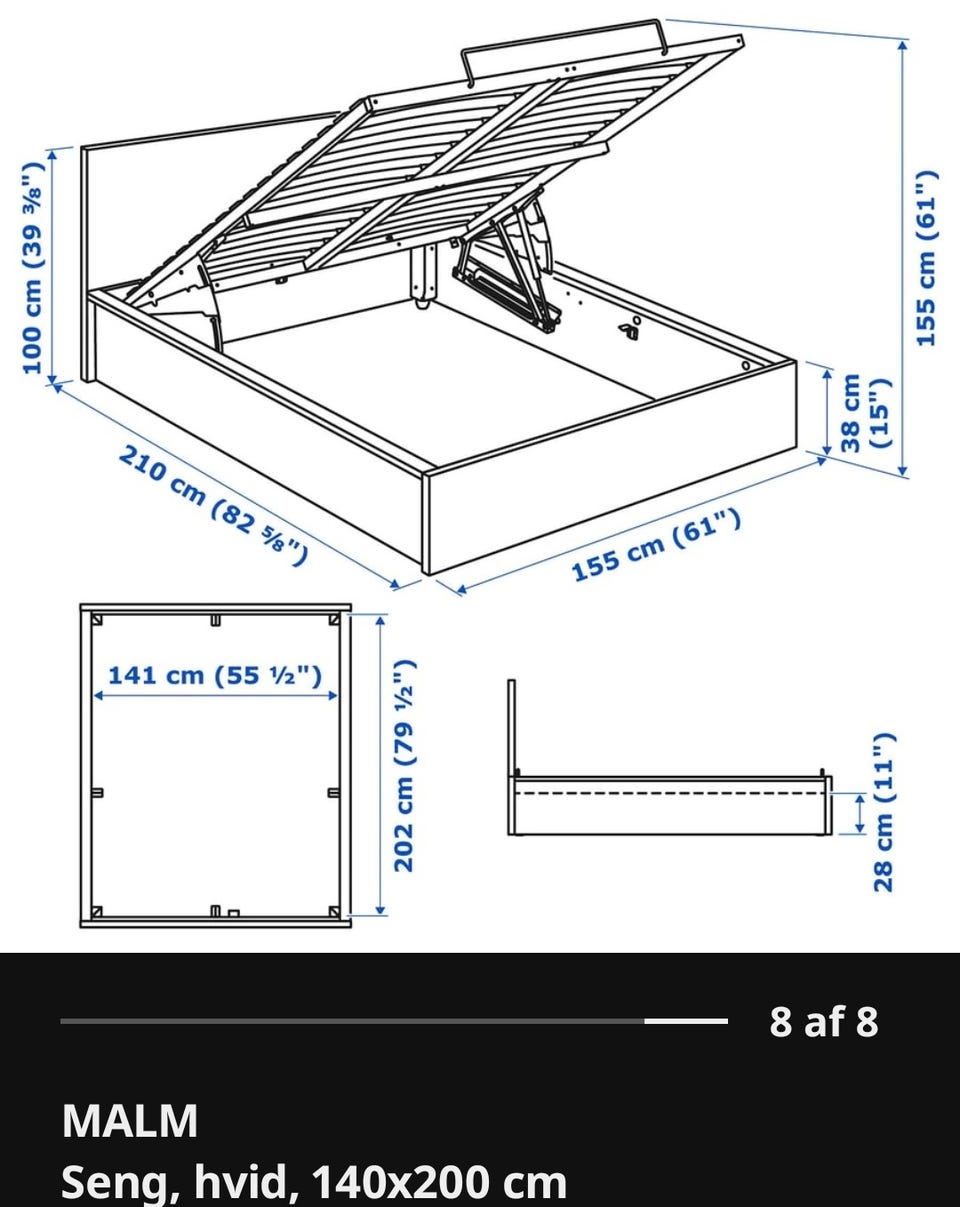 100 cm (39 ³⁄₈")

155 cm (61")

38 cm (15")

210 cm (82 ⁵⁄₈")

155 cm (61")

141 cm (55 ½")

202 cm (79 ½")

28 cm (11")

8 af 8

MALM
Seng, hvid, 140x200 cm