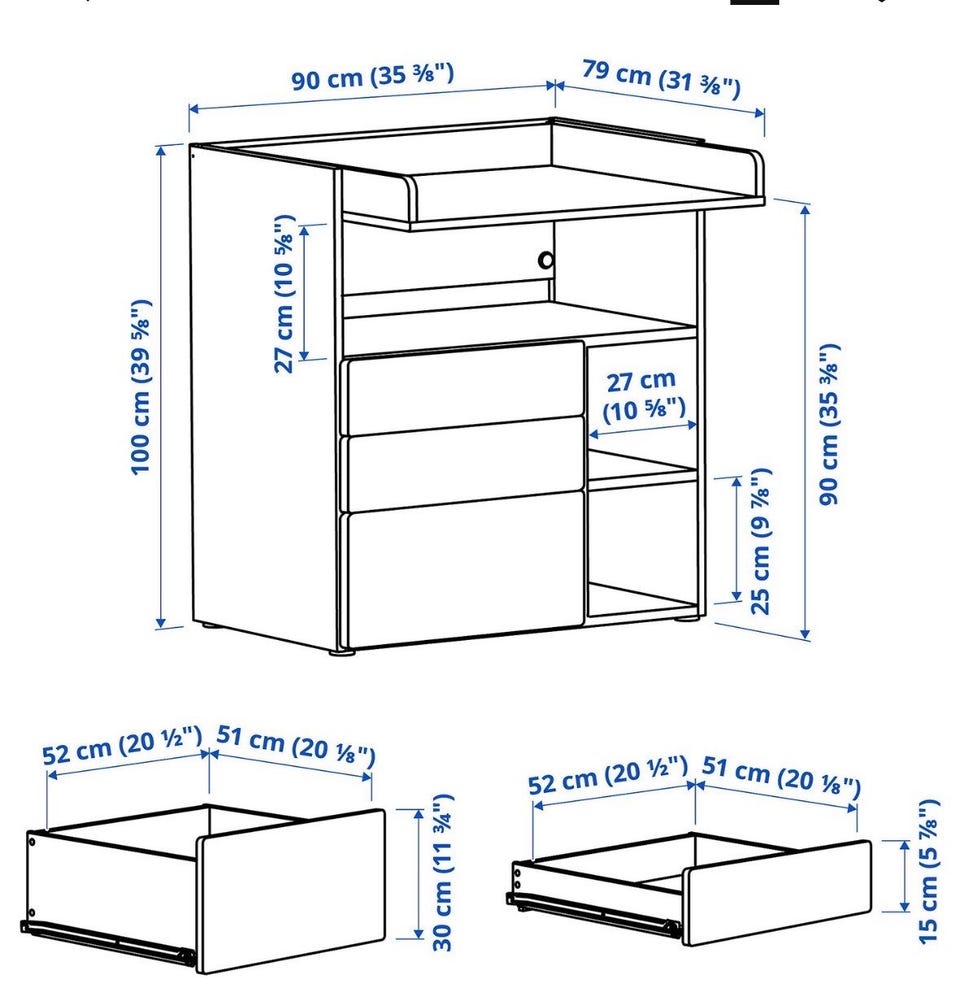 90 cm (35 ⅜")
79 cm (31 ⅜")
100 cm (39 ⅝")
27 cm (10 ⅝")
27 cm (10 ⅝")
90 cm (35 ⅜")
25 cm (9 ⅞")
52 cm (20 ½")
51 cm (20 ⅛")
30 cm (11 ¾")
52 cm (20 ½")
51 cm (20 ⅛")
15 cm (5 ⅞")