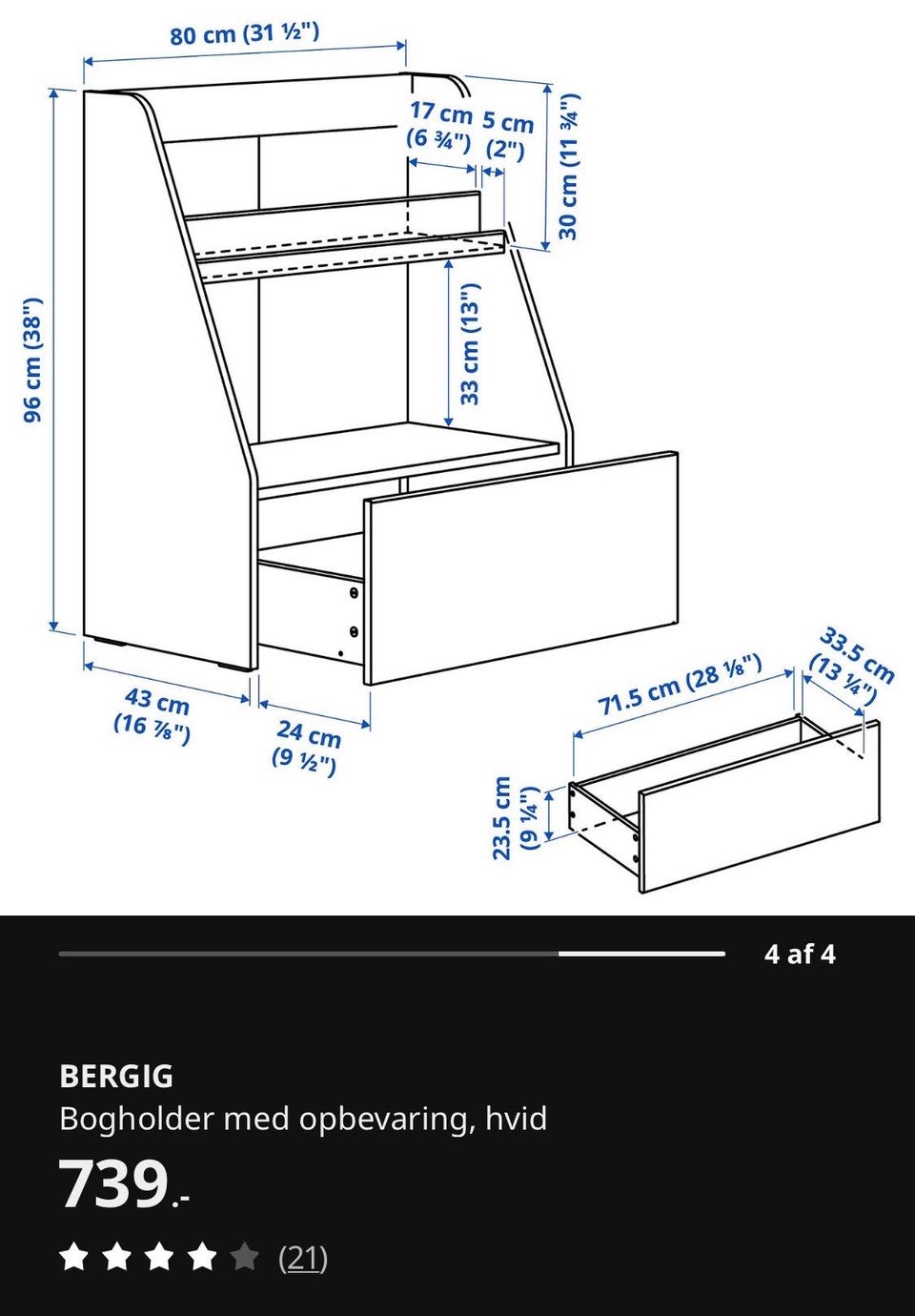 80 cm (31 ½")

17 cm (6 ¾")

5 cm (2")

30 cm (11 ¾")

96 cm (38")

33 cm (13")

43 cm (16 ⅞")

24 cm (9 ½")

71.5 cm (28 ⅛")

33.5 cm (13 ¼")

23.5 cm (9 ¼")

4 af 4

BERGIG

Bogholder med opbevaring, hvid

739.-

(21)