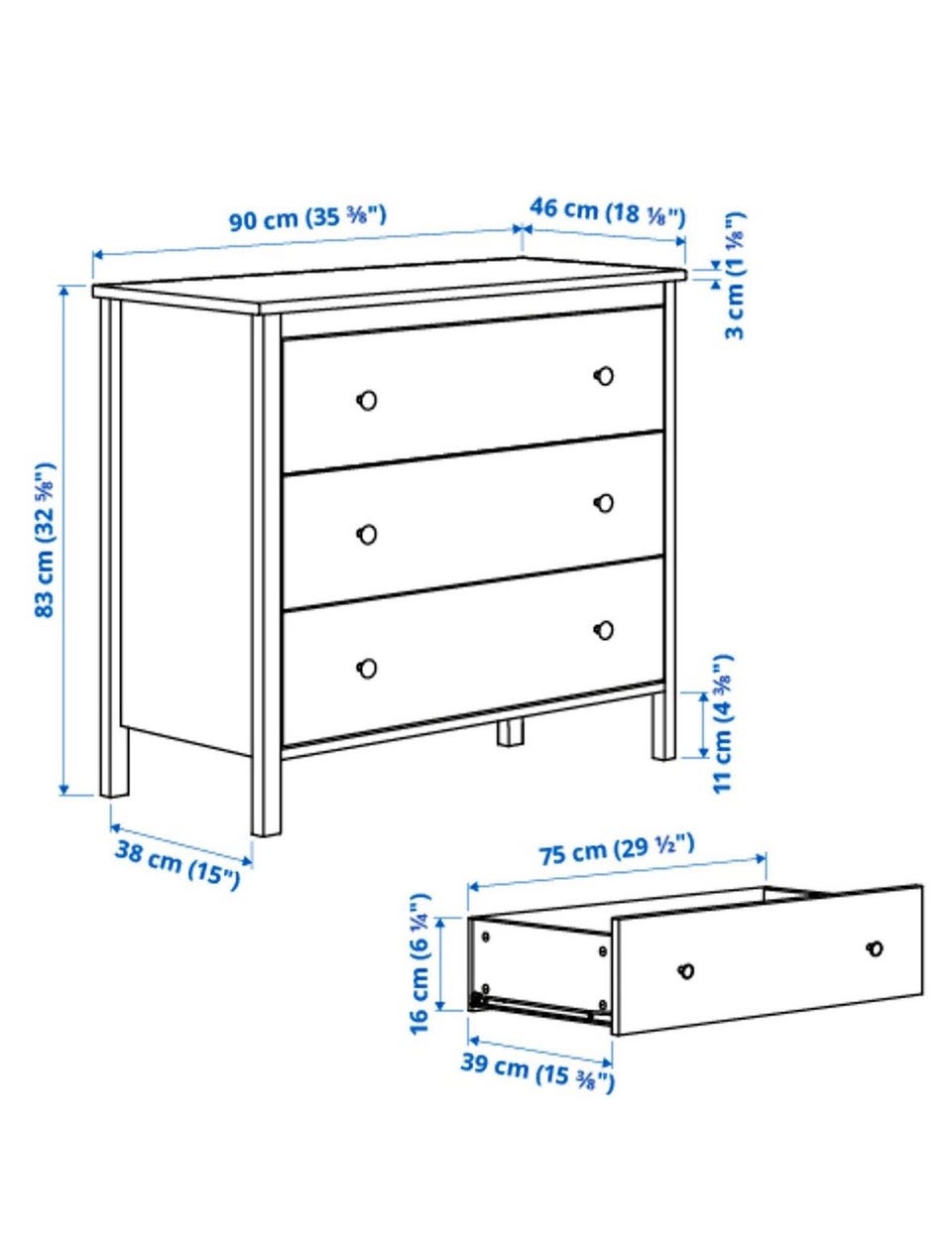 90 cm (35 ⅜")
46 cm (18 ⅛")
3 cm (1 ⅛")
83 cm (32 ⅝")
11 cm (4 ⅜")
38 cm (15")
75 cm (29 ½")
16 cm (6 ¼")
39 cm (15 ⅜")