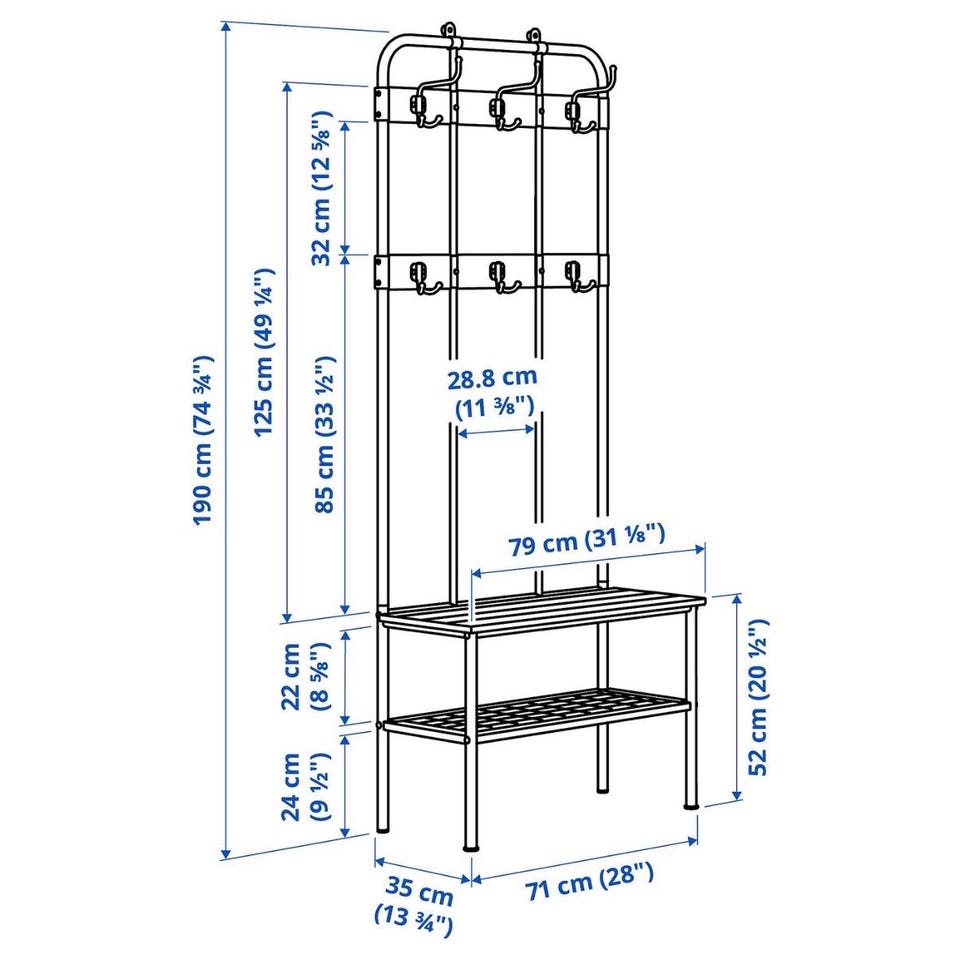 190 cm (74 ¾")
125 cm (49 ¼")
32 cm (12 ⅝")
85 cm (33 ½")
28.8 cm (11 ⅜")
79 cm (31 ⅛")
22 cm (8 ⅝")
24 cm (9 ½")
52 cm (20 ½")
35 cm (13 ¾")
71 cm (28")