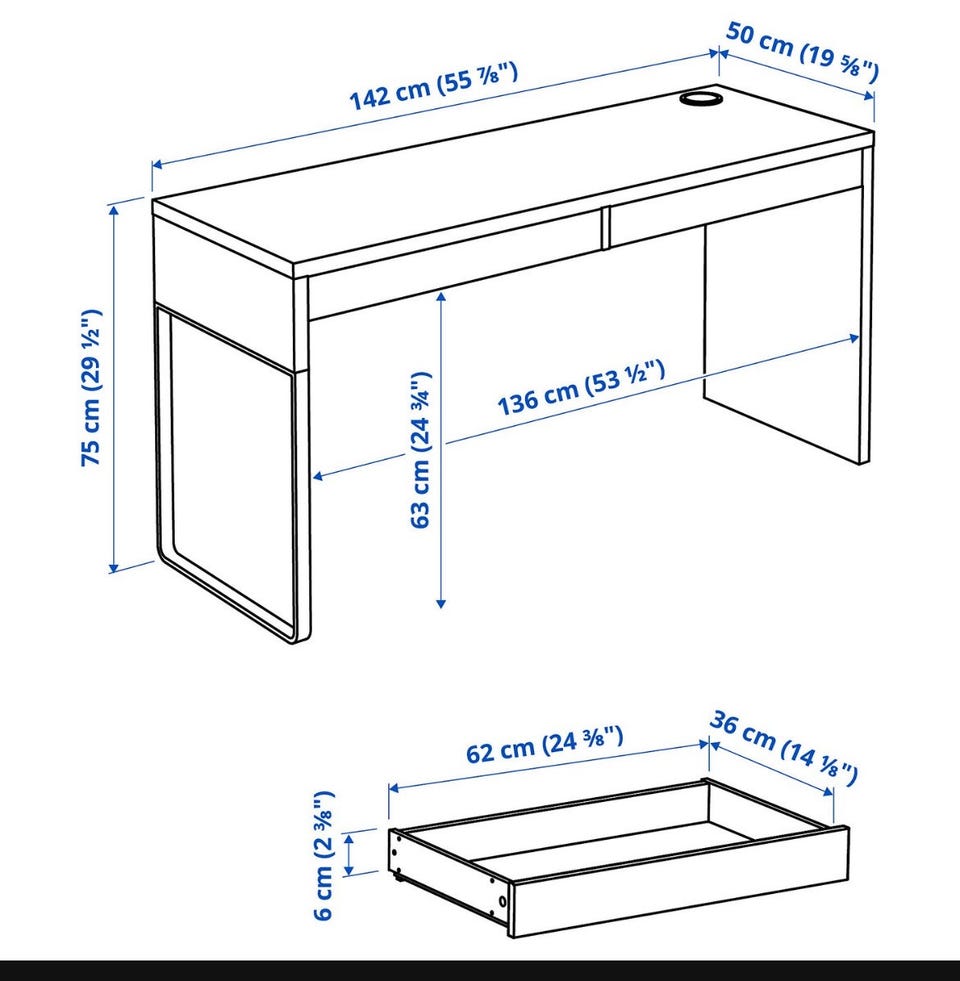 142 cm (55 ⅞")
50 cm (19 ⅝")
75 cm (29 ½")
63 cm (24 ¾")
136 cm (53 ½")
62 cm (24 ⅜")
36 cm (14 ⅛")
6 cm (2 ⅜")