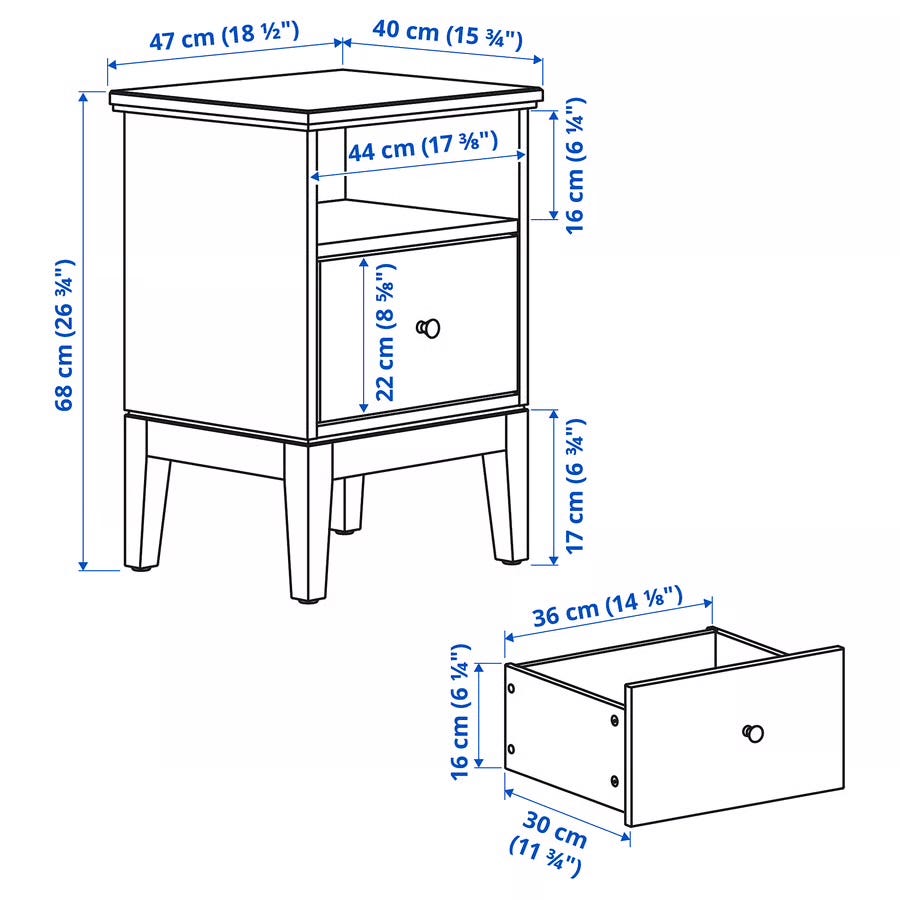 47 cm (18 ½")
40 cm (15 ¾")
44 cm (17 ⅜")
16 cm (6 ¼")
68 cm (26 ¾")
22 cm (8 ⅝")
17 cm (6 ¾")
36 cm (14 ⅛")
16 cm (6 ¼")
30 cm (11 ¾")