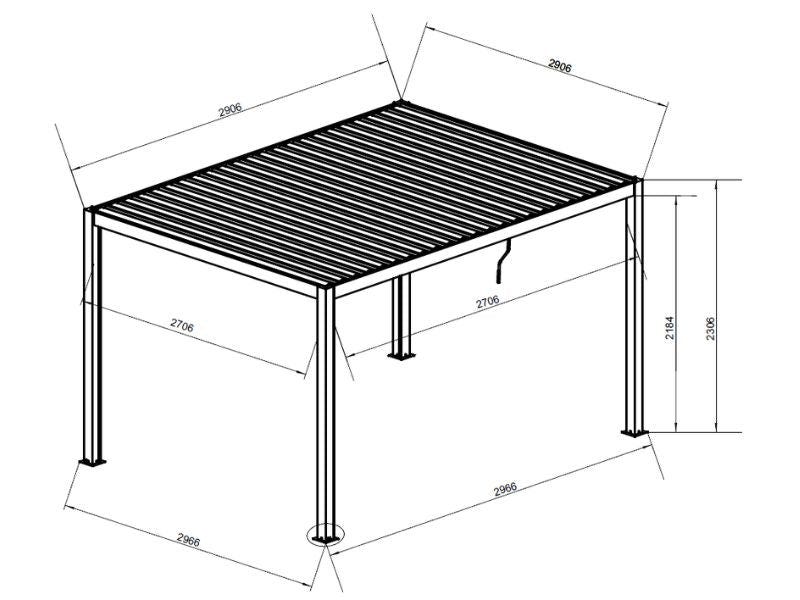 2906
2906
2706
2706
2184
2306
2966
2966