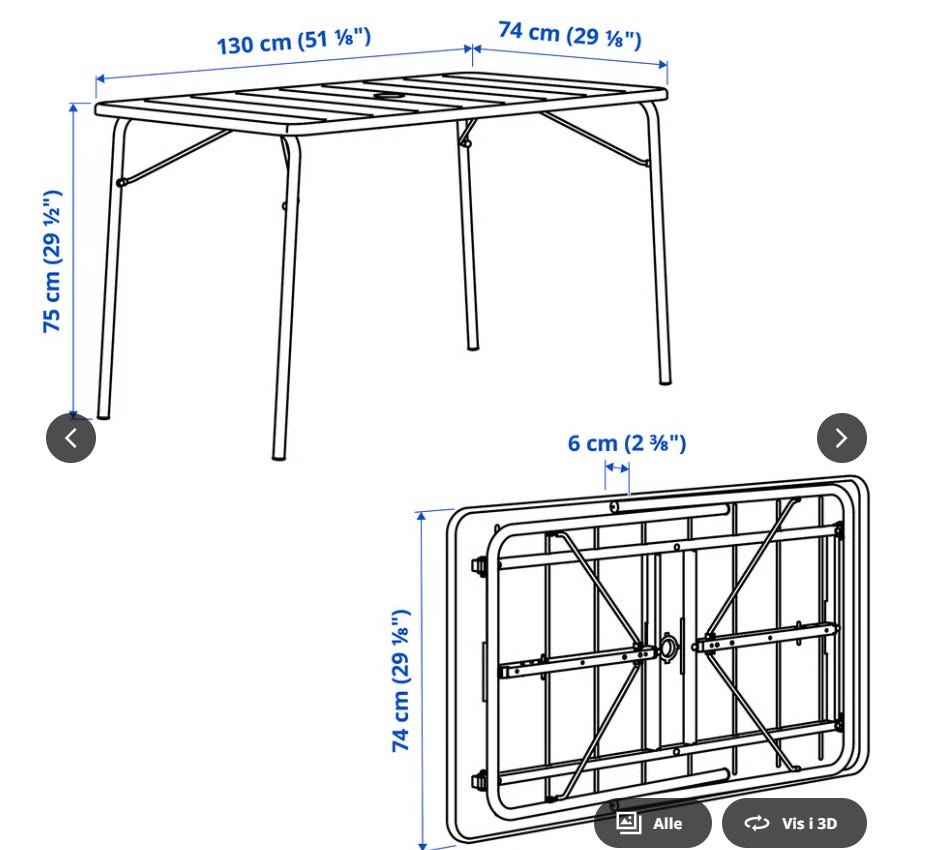 130 cm (51 ⅛")

74 cm (29 ⅛")

75 cm (29 ½")

6 cm (2 ⅜")

74 cm (29 ⅛")

Alle

Vis i 3D