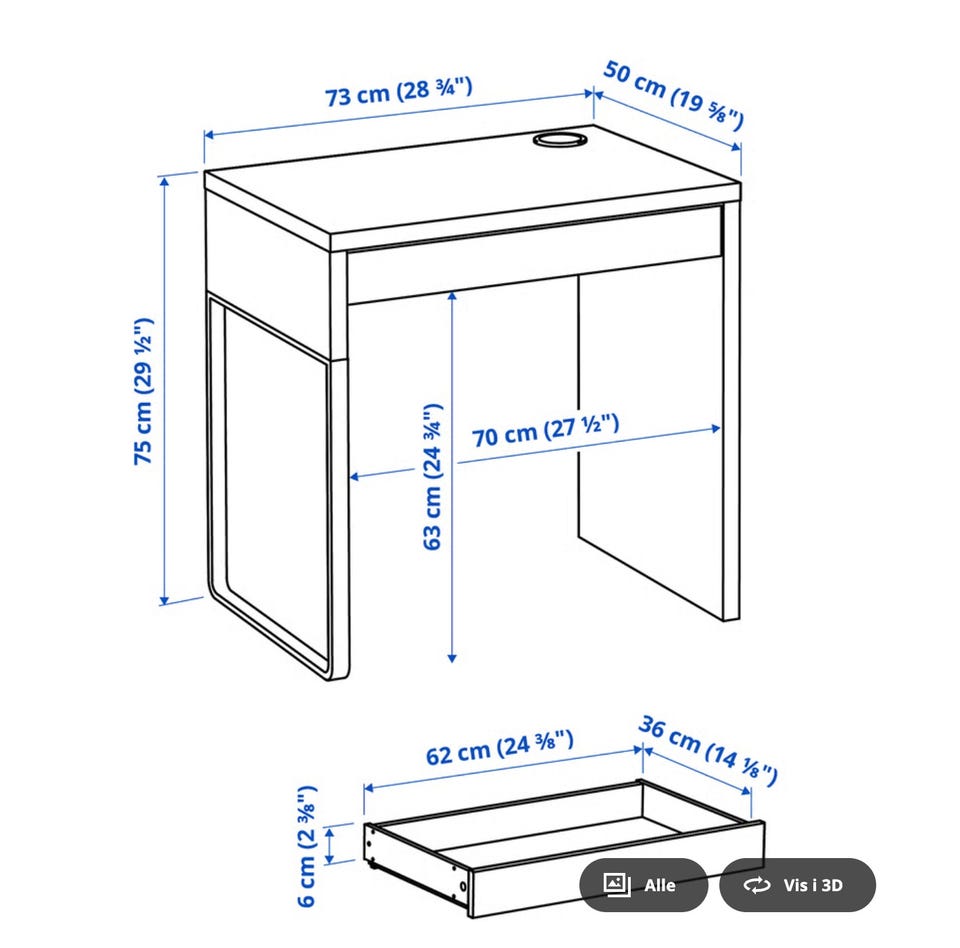 73 cm (28 ¾")
50 cm (19 ⅝")
75 cm (29 ½")
63 cm (24 ¾")
70 cm (27 ½")
62 cm (24 ⅜")
36 cm (14 ⅛")
6 cm (2 ⅜")
Alle
Vis i 3D