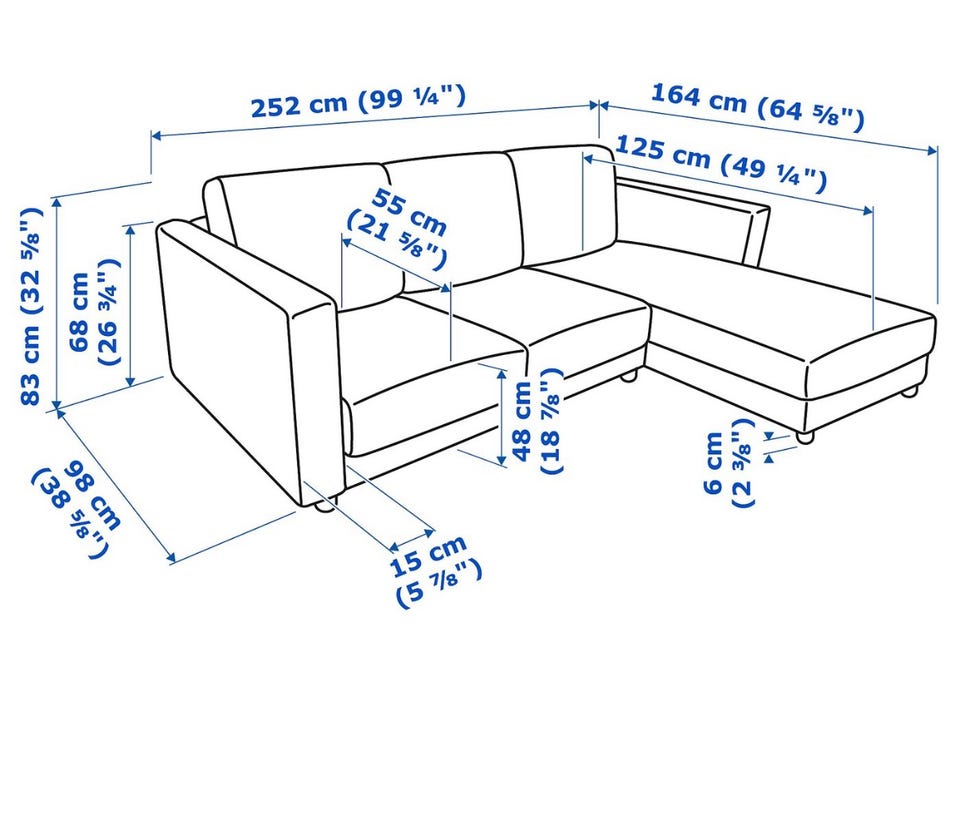 252 cm (99 ¼")

164 cm (64 ⅝")

125 cm (49 ¼")

55 cm (21 ⅝")

83 cm (32 ⅝")

68 cm (26 ¾")

48 cm (18 ⅞")

6 cm (2 ⅜")

98 cm (38 ⅝")

15 cm (5 ⅞")