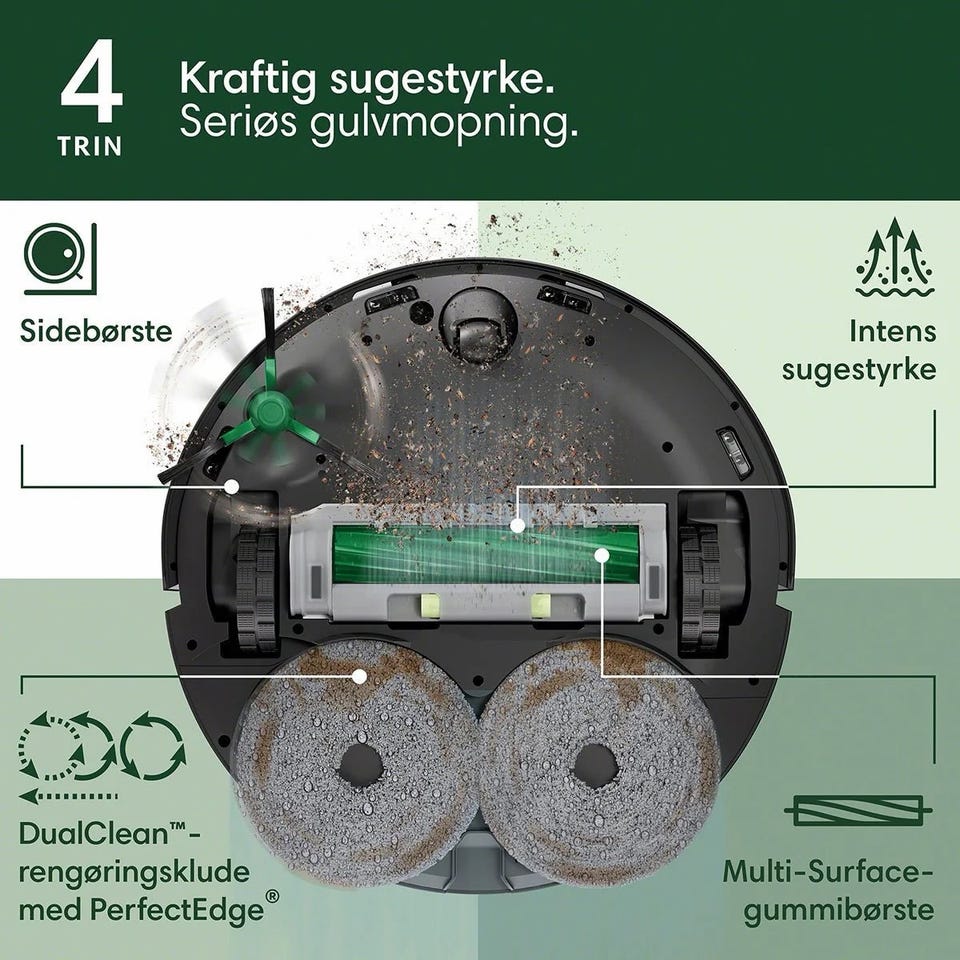 4
TRIN

Kraftig sugestyrke.
Seriøs gulvmopning.

Sidebørste

Intens sugestyrke

DualClean™-rengøringsklude med PerfectEdge®

Multi-Surface-gummibørste