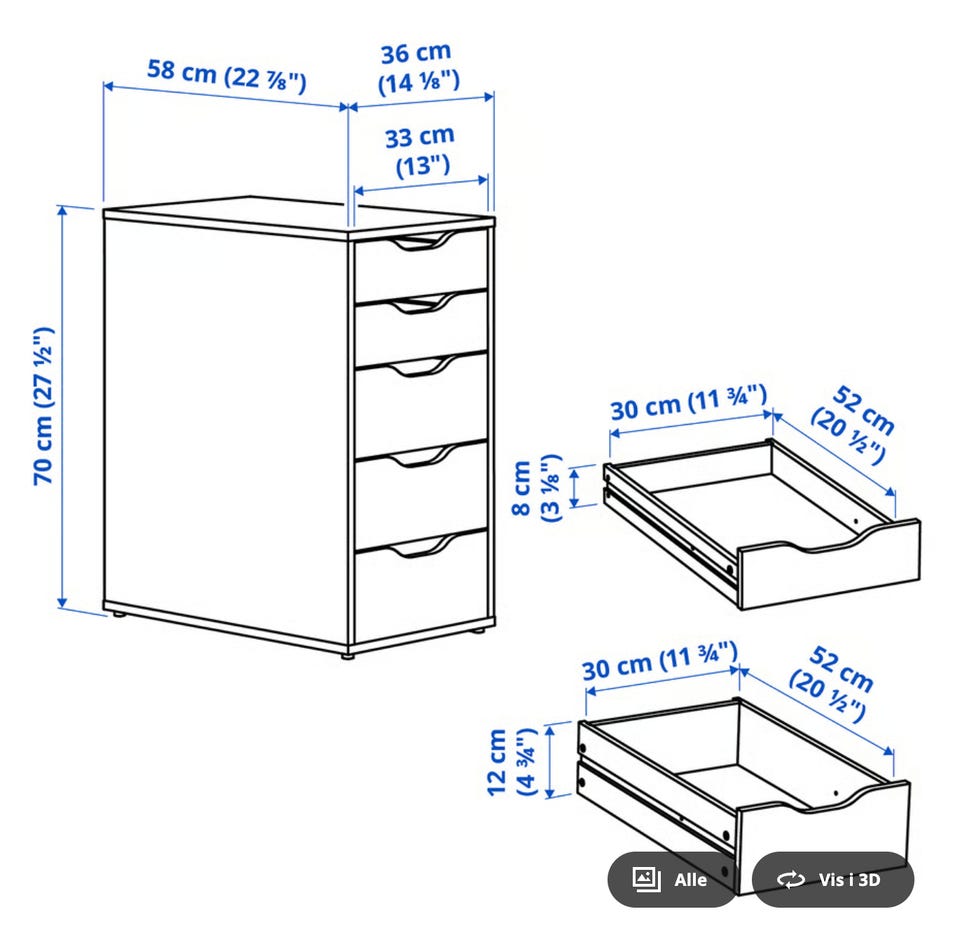 58 cm (22 ⅞")
36 cm (14 ⅛")
33 cm (13")
70 cm (27 ½")
30 cm (11 ¾")
52 cm (20 ½")
8 cm (3 ⅛")
30 cm (11 ¾")
52 cm (20 ½")
12 cm (4 ¾")
Alle
Vis i 3D