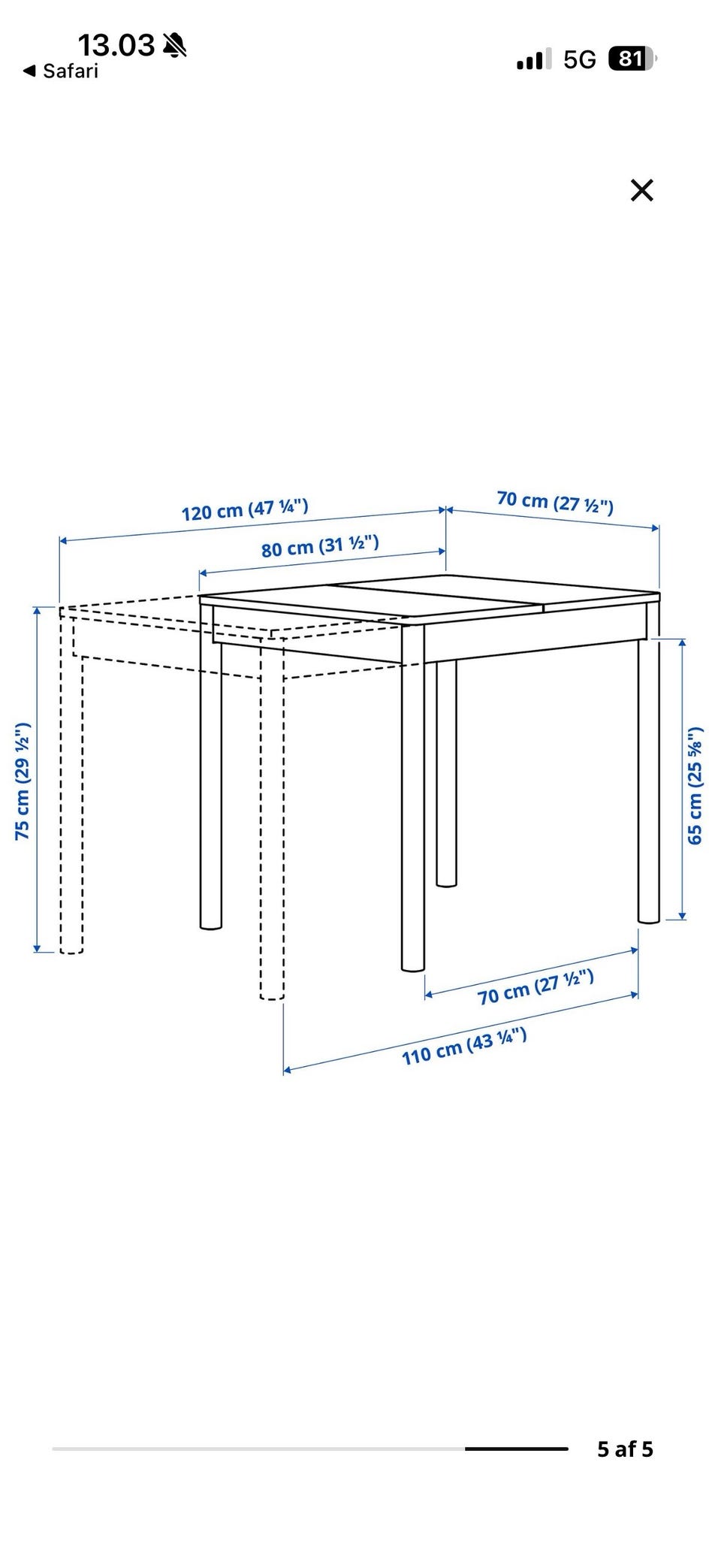 13.03
◀ Safari
5G 81

×

120 cm (47 ¼")
70 cm (27 ½")
80 cm (31 ½")
75 cm (29 ½")
65 cm (25 ⅝")
70 cm (27 ½")
110 cm (43 ¼")

5 af 5