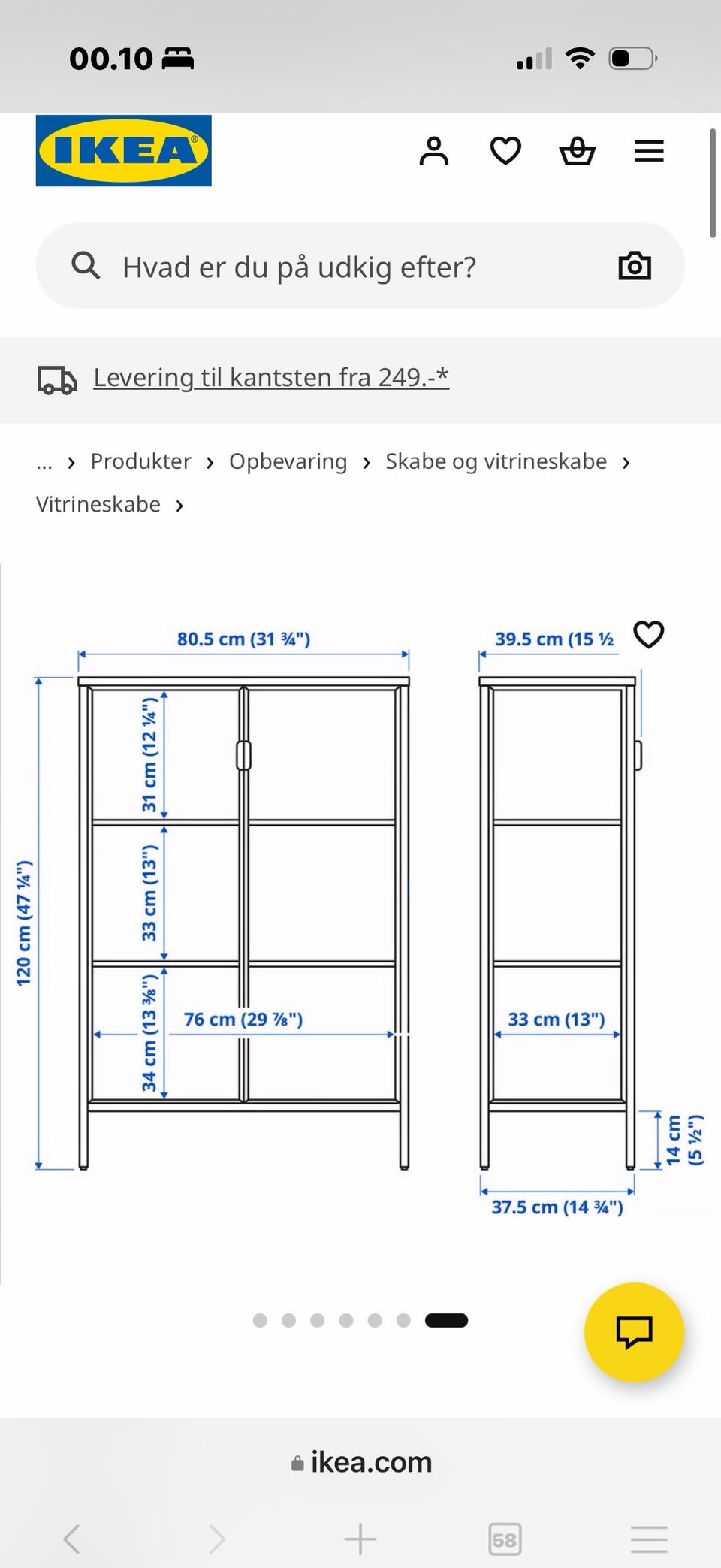 00.10

IKEA

Hvad er du på udkig efter?

Levering til kantsten fra 249.-*

... › Produkter › Opbevaring › Skabe og vitrineskabe › Vitrineskabe ›

80.5 cm (31 ¾")
39.5 cm (15 ½
120 cm (47 ¼")
31 cm (12 ¼")
33 cm (13")
34 cm (13 ⅜")
76 cm (29 ⅞")
33 cm (13")
14 cm (5 ½")
37.5 cm (14 ¾")

ikea.com

58