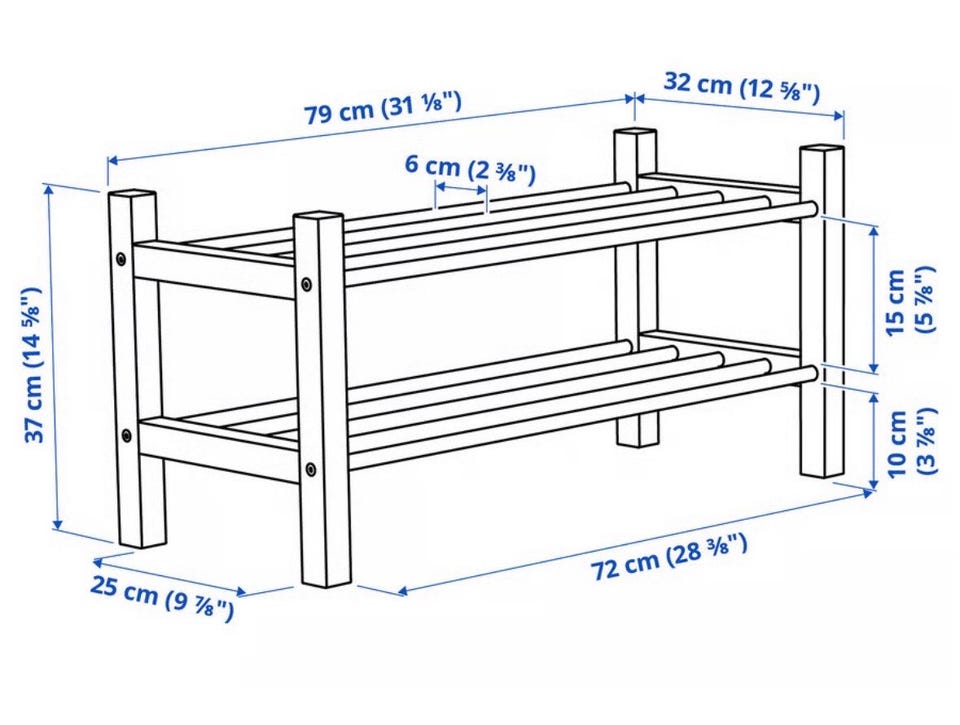 79 cm (31 ⅛")

32 cm (12 ⅝")

6 cm (2 ⅜")

37 cm (14 ⅝")

15 cm (5 ⅞")

10 cm (3 ⅞")

25 cm (9 ⅞")

72 cm (28 ⅜")