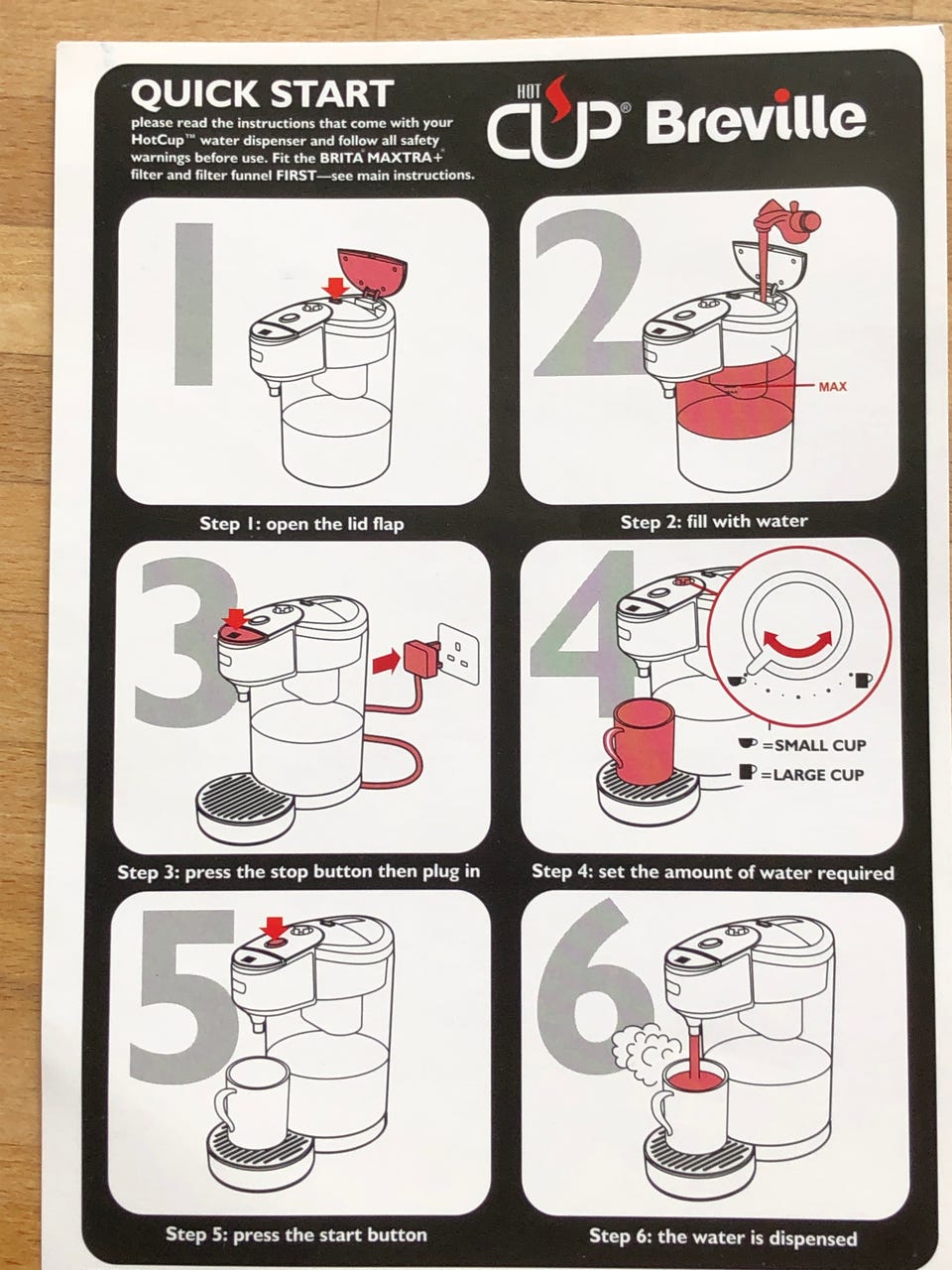 QUICK START

please read the instructions that come with your HotCup™ water dispenser and follow all safety warnings before use. Fit the BRITA MAXTRA+ filter and filter funnel FIRST—see main instructions.

HOT CUP® Breville

1

Step 1: open the lid flap

2

MAX

Step 2: fill with water

3

Step 3: press the stop button then plug in

4

=SMALL CUP

=LARGE CUP

Step 4: set the amount of water required

5

Step 5: press the start button

6

Step 6: the water is dispensed