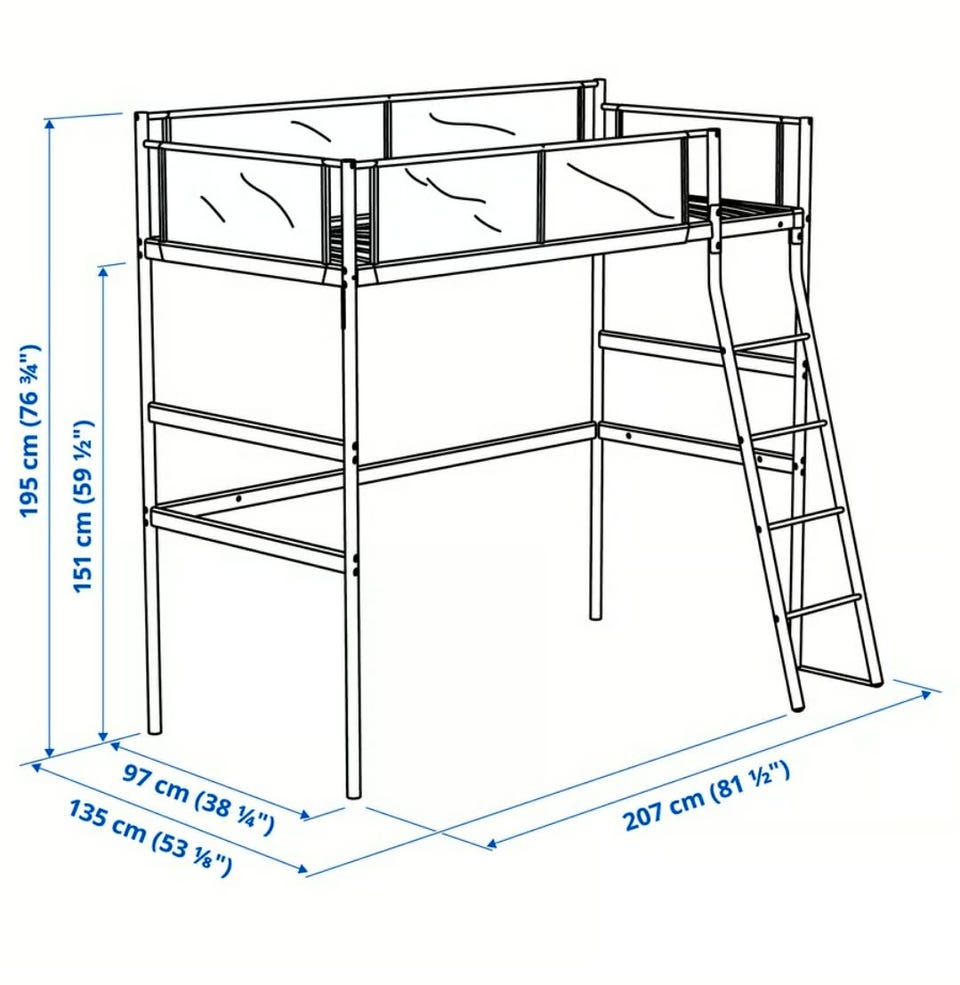 195 cm (76 ¾")

151 cm (59 ½")

97 cm (38 ¼")

135 cm (53 ⅛")

207 cm (81 ½")