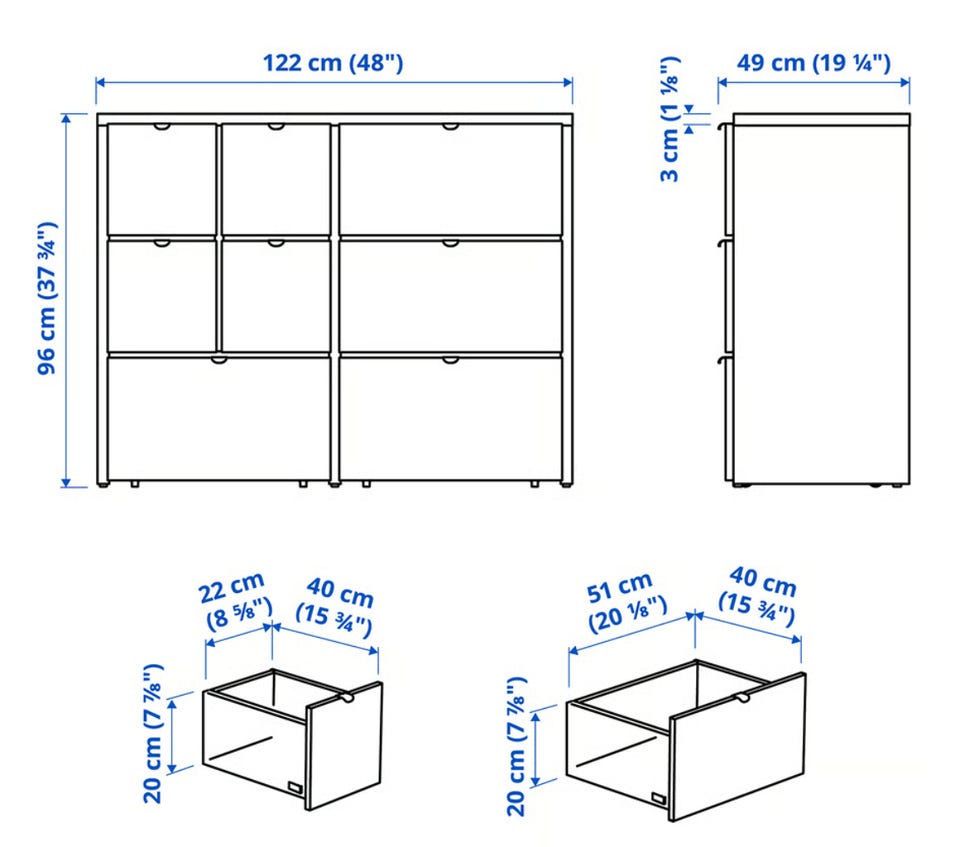 122 cm (48")

49 cm (19 ¼")

3 cm (1 ⅛")

96 cm (37 ¾")

22 cm (8 ⅝")

40 cm (15 ¾")

20 cm (7 ⅞")

51 cm (20 ⅛")

40 cm (15 ¾")

20 cm (7 ⅞")