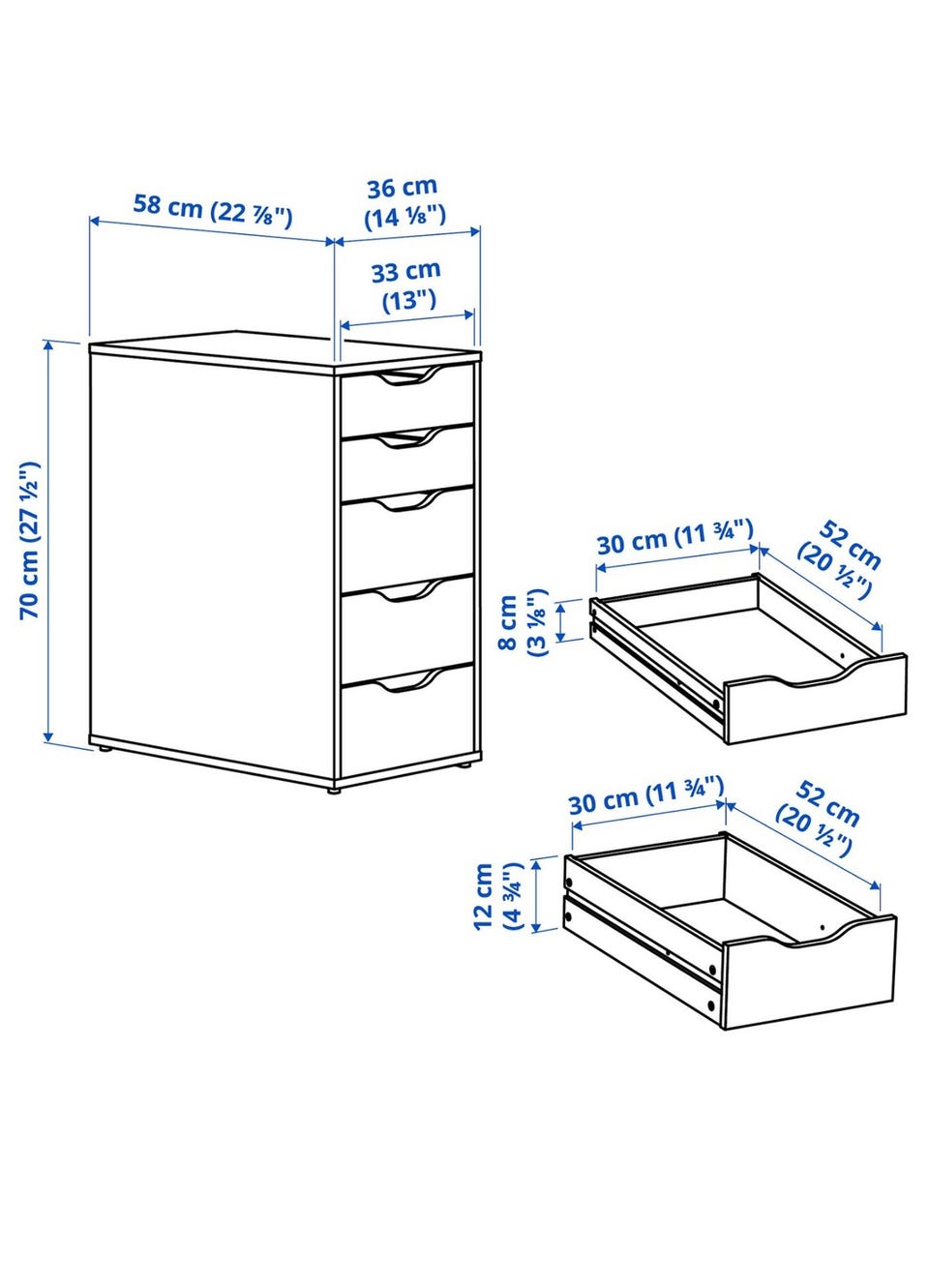 58 cm (22 ⅞")

36 cm (14 ⅛")

33 cm (13")

70 cm (27 ½")

30 cm (11 ¾")

52 cm (20 ½")

8 cm (3 ⅛")

30 cm (11 ¾")

52 cm (20 ½")

12 cm (4 ¾")