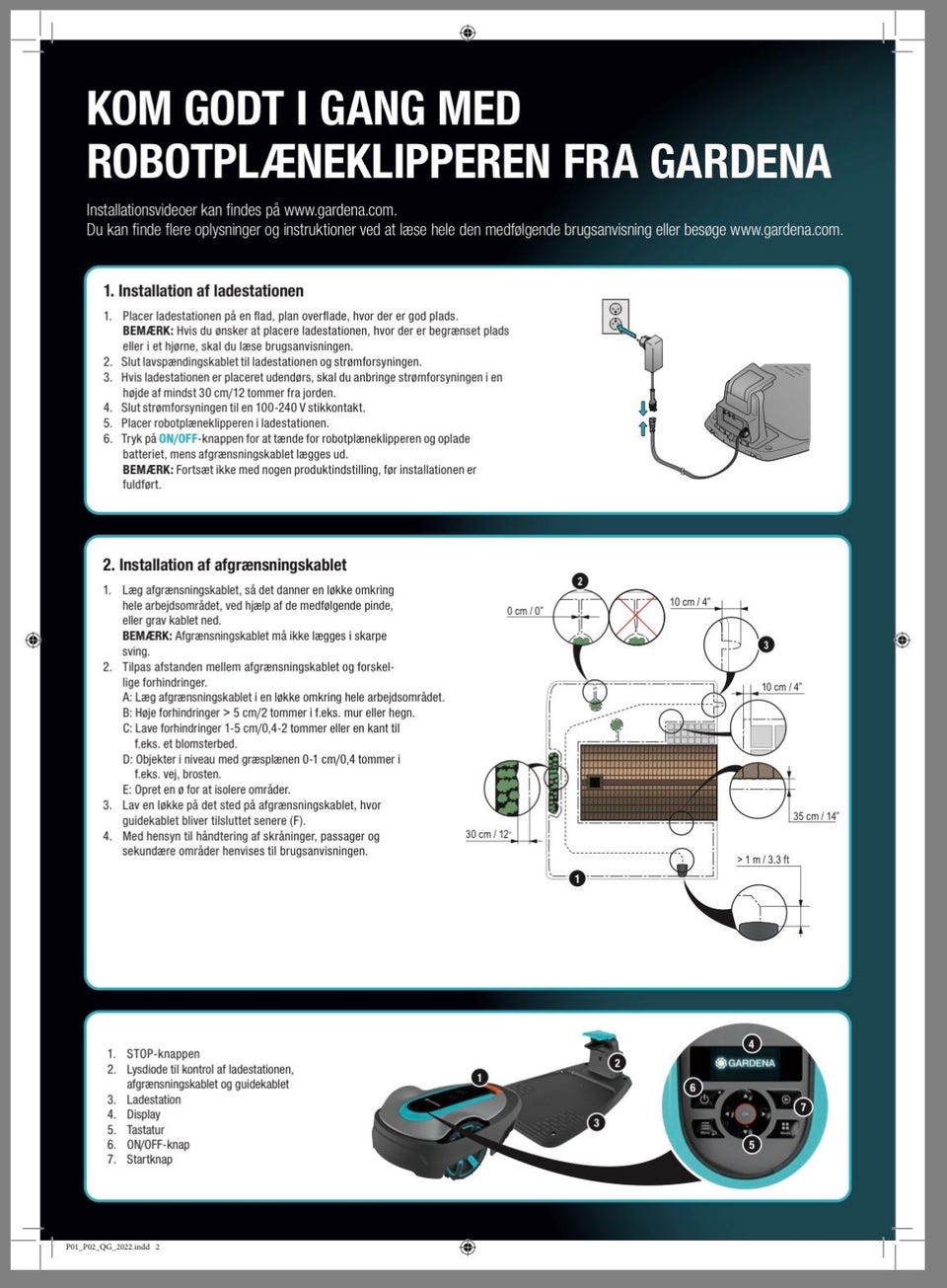 KOM GODT I GANG MED ROBOTPLÆNEKLIPPEREN FRA GARDENA

Installationsvideoer kan findes på www.gardena.com.
Du kan finde flere oplysninger og instruktioner ved at læse hele den medfølgende brugsanvisning eller besøge www.gardena.com.

1. Installation af ladestationen

1. Placer ladestationen på en flad, plan overflade, hvor der er god plads. BEMÆRK: Hvis du ønsker at placere ladestationen, hvor der er begrænset plads eller i et hjørne, skal du læse brugsanvisningen.
2. Slut lavspændingskablet til ladestationen og strømforsyningen.
3. Hvis ladestationen er placeret udendørs, skal du anbringe strømforsyningen i en højde af mindst 30 cm/12 tommer fra jorden.
4. Slut strømforsyningen til en 100-240 V stikkontakt.
5. Placer robotplæneklipperen i ladestationen.
6. Tryk på ON/OFF-knappen for at tænde for robotplæneklipperen og oplade batteriet, mens afgrænsningskablet lægges ud. BEMÆRK: Fortsæt ikke med nogen produktindstilling, før installationen er fuldført.

2. Installation af afgrænsningskablet

1. Læg afgrænsningskablet, så det danner en løkke omkring hele arbejdsområdet, ved hjælp af de medfølgende pinde, eller grav kablet ned. BEMÆRK: Afgrænsningskablet må ikke lægges i skarpe sving.
2. Tilpas afstanden mellem afgrænsningskablet og forskellige forhindringer.
A: Læg afgrænsningskablet i en løkke omkring hele arbejdsområdet.
B: Høje forhindringer > 5 cm/2 tommer i f.eks. mur eller hegn.
C: Lave forhindringer 1-5 cm/0,4-2 tommer eller en kant til f.eks. et blomsterbed.
D: Objekter i niveau med græsplænen 0-1 cm/0,4 tommer i f.eks. vej, brosten.
E: Opret en ø for at isolere områder.
3. Lav en løkke på det sted på afgrænsningskablet, hvor guidekablet bliver tilsluttet senere (F).
4. Med hensyn til håndtering af skråninger, passager og sekundære områder henvises til brugsanvisningen.

2
0 cm / 0"
10 cm / 4"
3
10 cm / 4"
35 cm / 14"
30 cm / 12"
1
> 1 m / 3.3 ft

1. STOP-knappen
2. Lysdiode til kontrol af ladestationen, afgrænsningskablet og guidekablet
3. Ladestation
4. Display
5. Tastatur
6. ON/OFF-knap
7. Startknap

1
2
3
4
GARDENA
6
7
5

P01_P02_QG_2022.indd 2