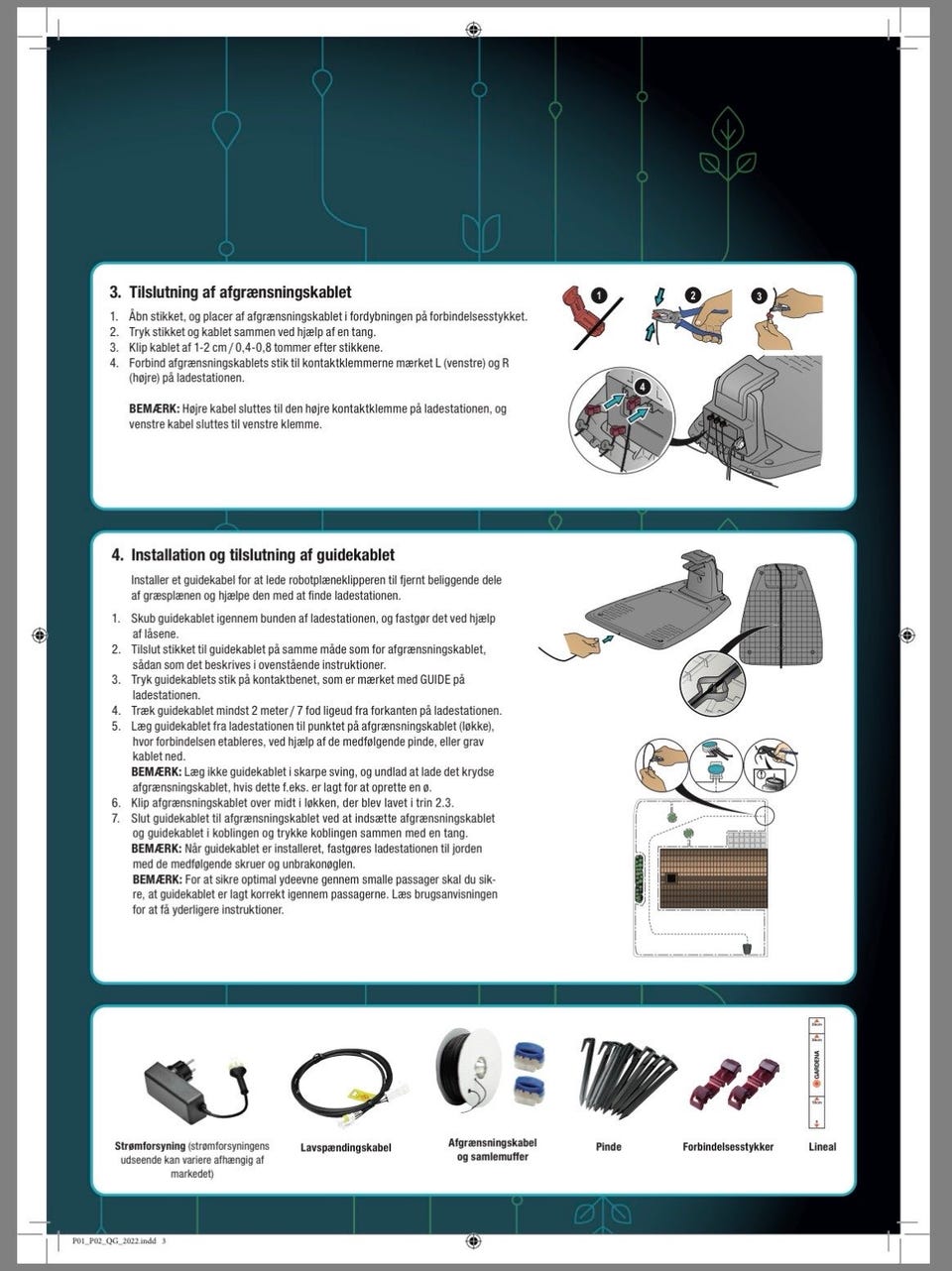 3. Tilslutning af afgrænsningskablet

1. Åbn stikket, og placer af afgrænsningskablet i fordybningen på forbindelsesstykket.
2. Tryk stikket og kablet sammen ved hjælp af en tang.
3. Klip kablet af 1-2 cm / 0,4-0,8 tommer efter stikkene.
4. Forbind afgrænsningskablets stik til kontaktklemmerne mærket L (venstre) og R (højre) på ladestationen.

BEMÆRK: Højre kabel sluttes til den højre kontaktklemme på ladestationen, og venstre kabel sluttes til venstre klemme.

1 2 3 4

4. Installation og tilslutning af guidekablet

Installer et guidekabel for at lede robotplæneklipperen til fjernt beliggende dele af græsplænen og hjælpe den med at finde ladestationen.

1. Skub guidekablet igennem bunden af ladestationen, og fastgør det ved hjælp af låsene.
2. Tilslut stikket til guidekablet på samme måde som for afgrænsningskablet, sådan som det beskrives i ovenstående instruktioner.
3. Tryk guidekablets stik på kontaktbenet, som er mærket med GUIDE på ladestationen.
4. Træk guidekablet mindst 2 meter / 7 fod ligeud fra forkanten på ladestationen.
5. Læg guidekablet fra ladestationen til punktet på afgrænsningskablet (løkke), hvor forbindelsen etableres, ved hjælp af de medfølgende pinde, eller grav kablet ned.
BEMÆRK: Læg ikke guidekablet i skarpe sving, og undlad at lade det krydse afgrænsningskablet, hvis dette f.eks. er lagt for at oprette en ø.
6. Klip afgrænsningskablet over midt i løkken, der blev lavet i trin 2.3.
7. Slut guidekablet til afgrænsningskablet ved at indsætte afgrænsningskablet og guidekablet i koblingen og trykke koblingen sammen med en tang.
BEMÆRK: Når guidekablet er installeret, fastgøres ladestationen til jorden med de medfølgende skruer og unbrakonøglen.
BEMÆRK: For at sikre optimal ydeevne gennem smalle passager skal du sikre, at guidekablet er lagt korrekt igennem passagerne. Læs brugsanvisningen for at få yderligere instruktioner.

Strømforsyning (strømforsyningens udseende kan variere afhængig af markedet)

Lavspændingskabel

Afgrænsningskabel og samlemuffer

Pinde

Forbindelsesstykker

GARDENA

Lineal

P01_P02_QG_2022.indd 3