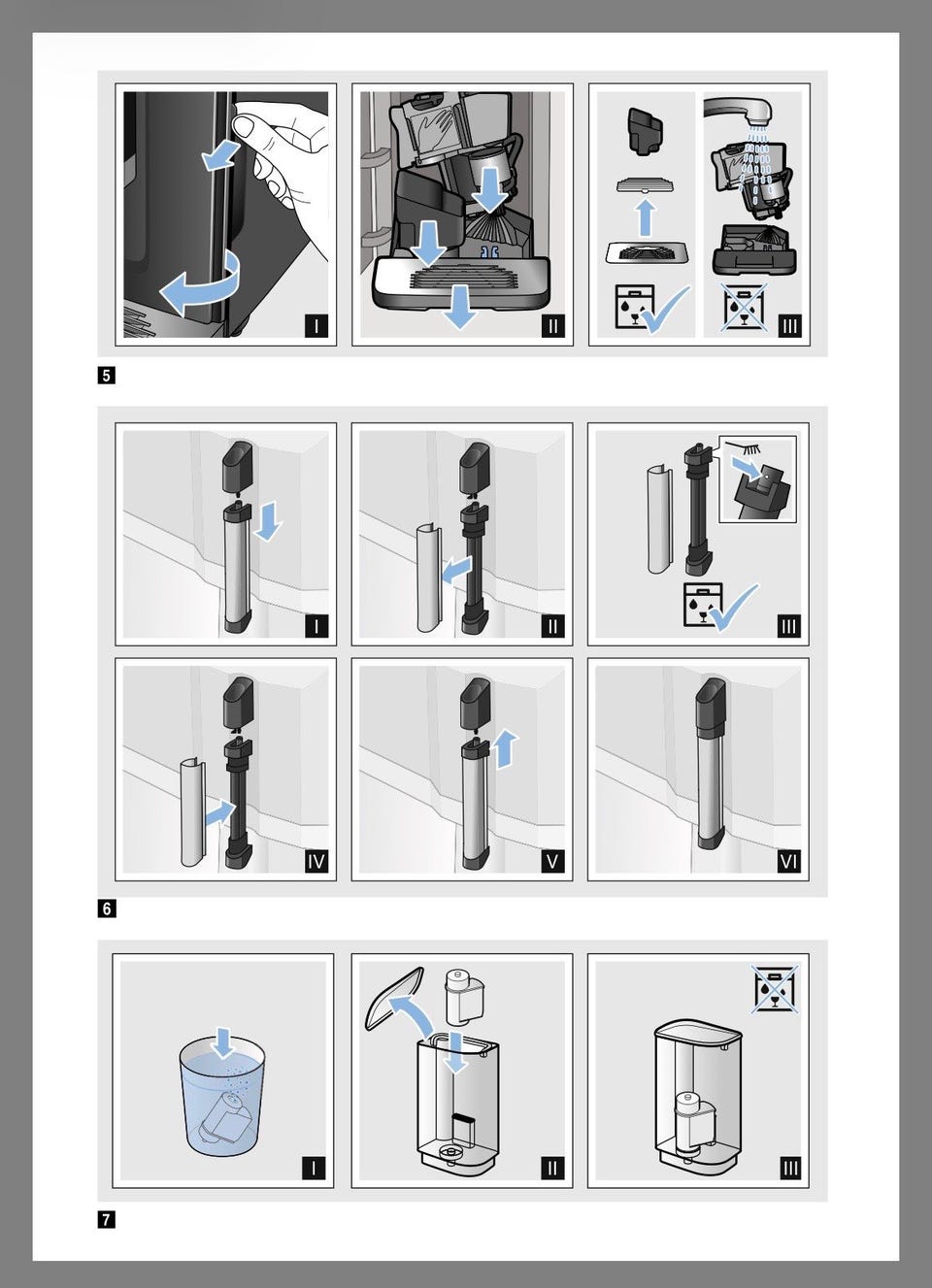 I
II
III
5
I
II
III
IV
V
VI
6
I
II
III
7