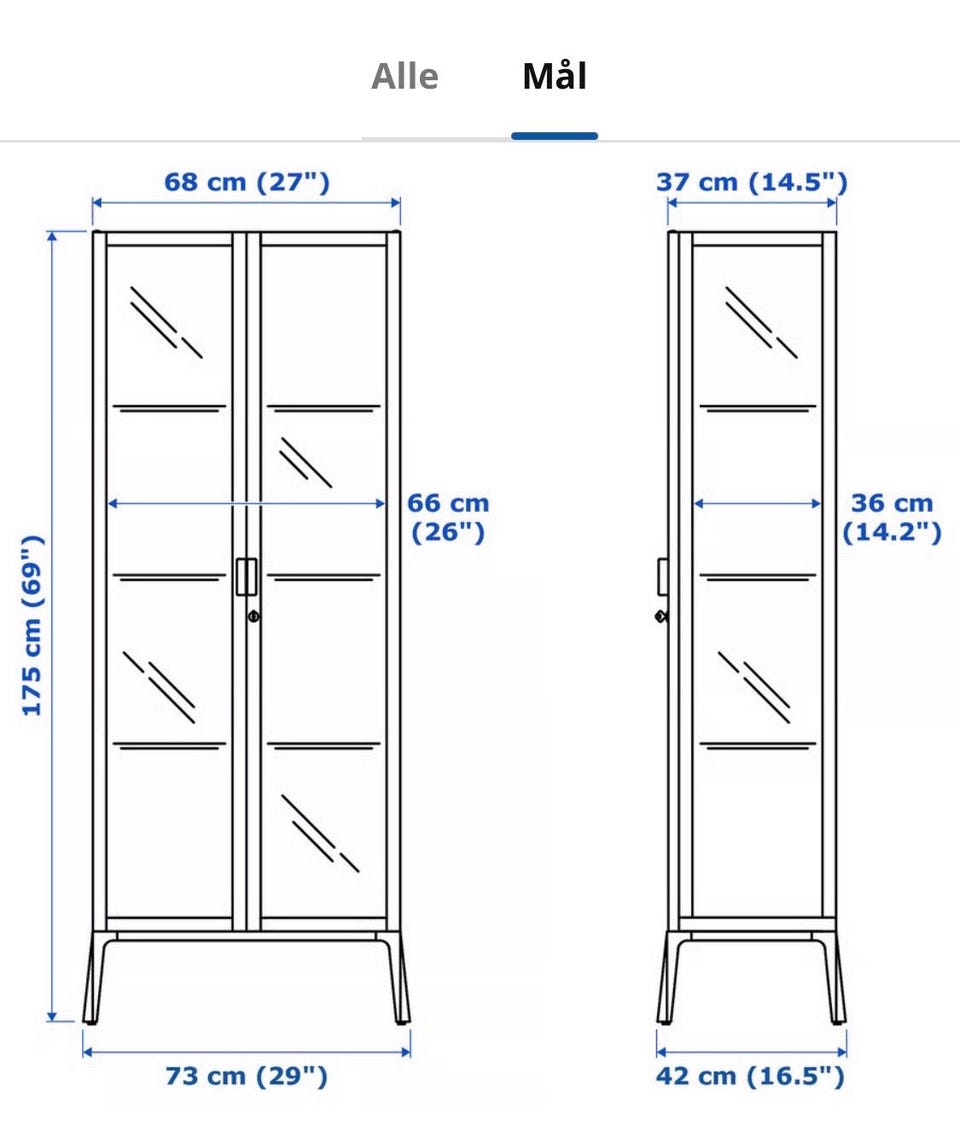 Alle Mål

68 cm (27")

175 cm (69")

66 cm (26")

73 cm (29")

37 cm (14.5")

36 cm (14.2")

42 cm (16.5")