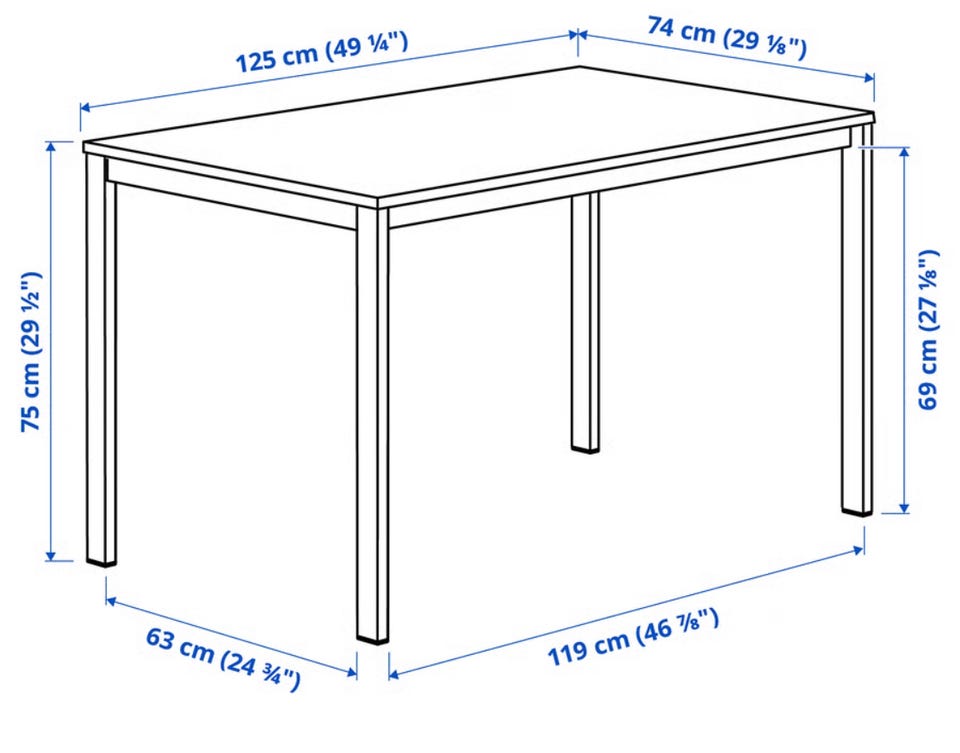 125 cm (49 ¼")

74 cm (29 ⅛")

75 cm (29 ½")

69 cm (27 ⅛")

63 cm (24 ¾")

119 cm (46 ⅞")