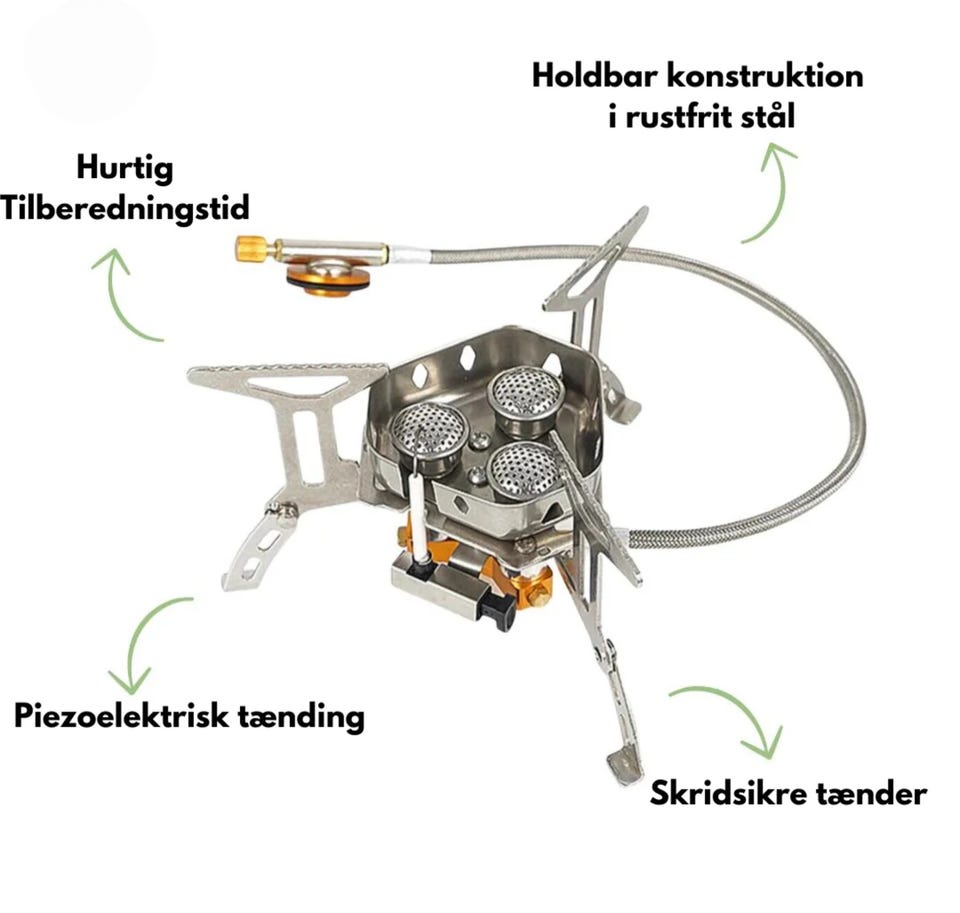 Hurtig
Tilberedningstid

Holdbar konstruktion
i rustfrit stål

Piezoelektrisk tænding

Skridsikre tænder