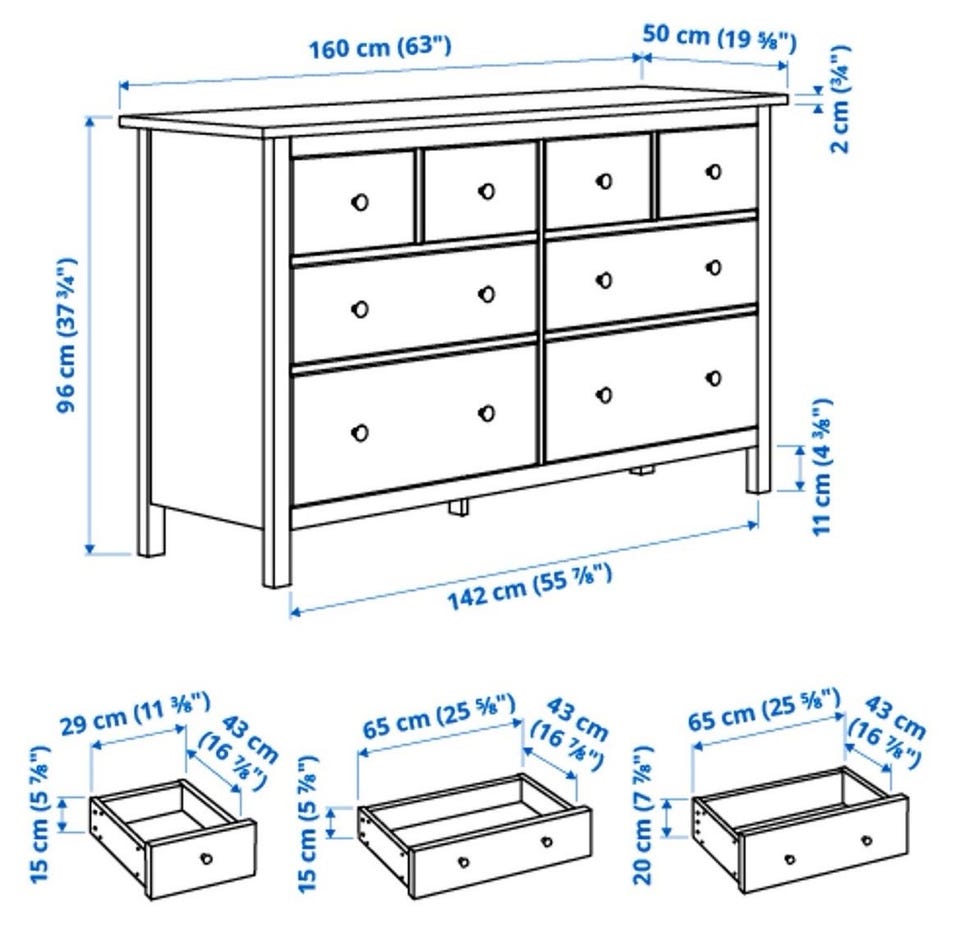 160 cm (63")
50 cm (19 ⅝")
2 cm (¾")
96 cm (37 ¾")
11 cm (4 ⅜")
142 cm (55 ⅞")

29 cm (11 ⅜")
43 cm (16 ⅞")
15 cm (5 ⅞")

65 cm (25 ⅝")
43 cm (16 ⅞")
15 cm (5 ⅞")

65 cm (25 ⅝")
43 cm (16 ⅞")
20 cm (7 ⅞")