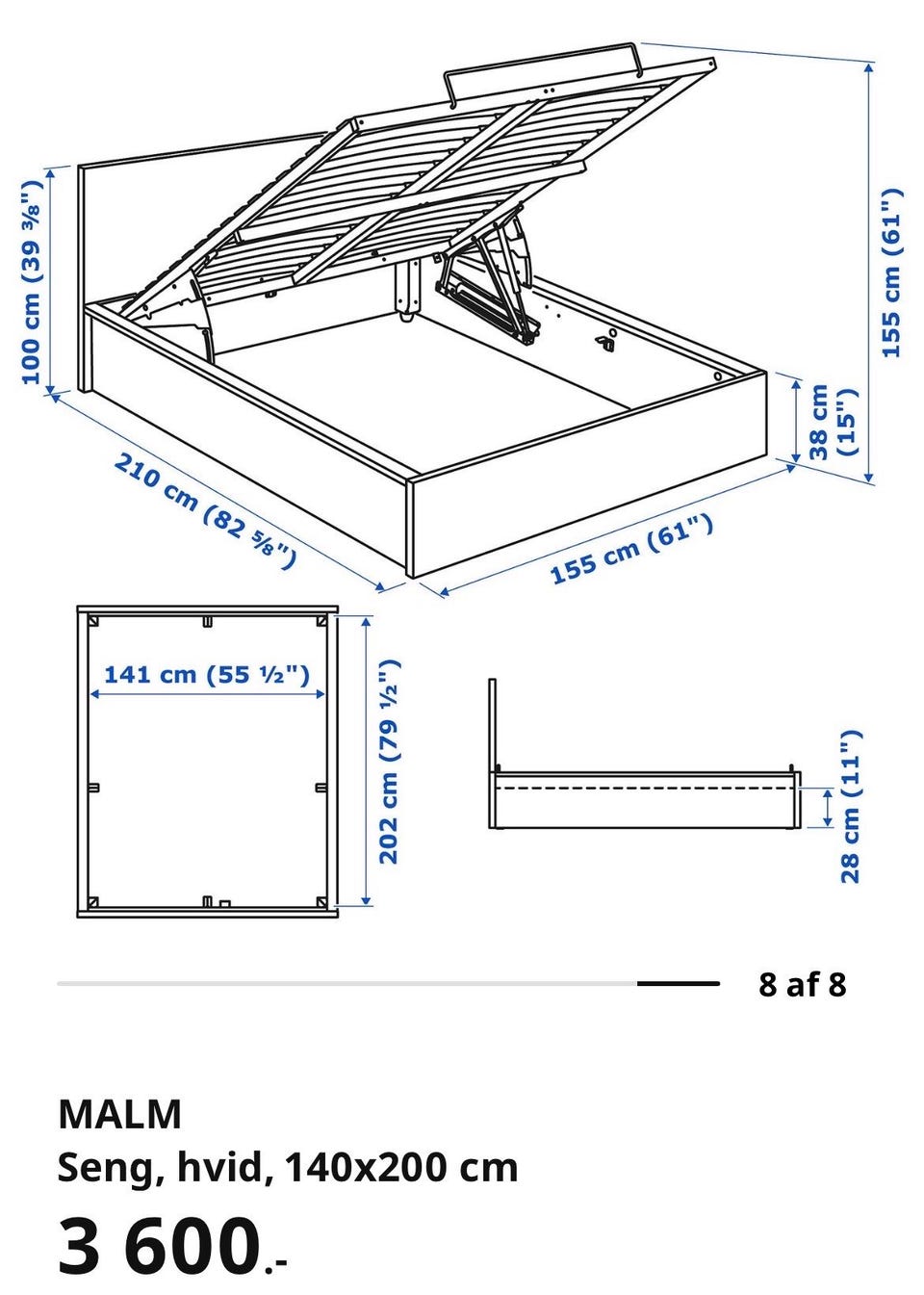 100 cm (39 ⅜")
155 cm (61")
38 cm (15")
210 cm (82 ⅝")
155 cm (61")
141 cm (55 ½")
202 cm (79 ½")
28 cm (11")

8 af 8

MALM
Seng, hvid, 140x200 cm
3 600.-