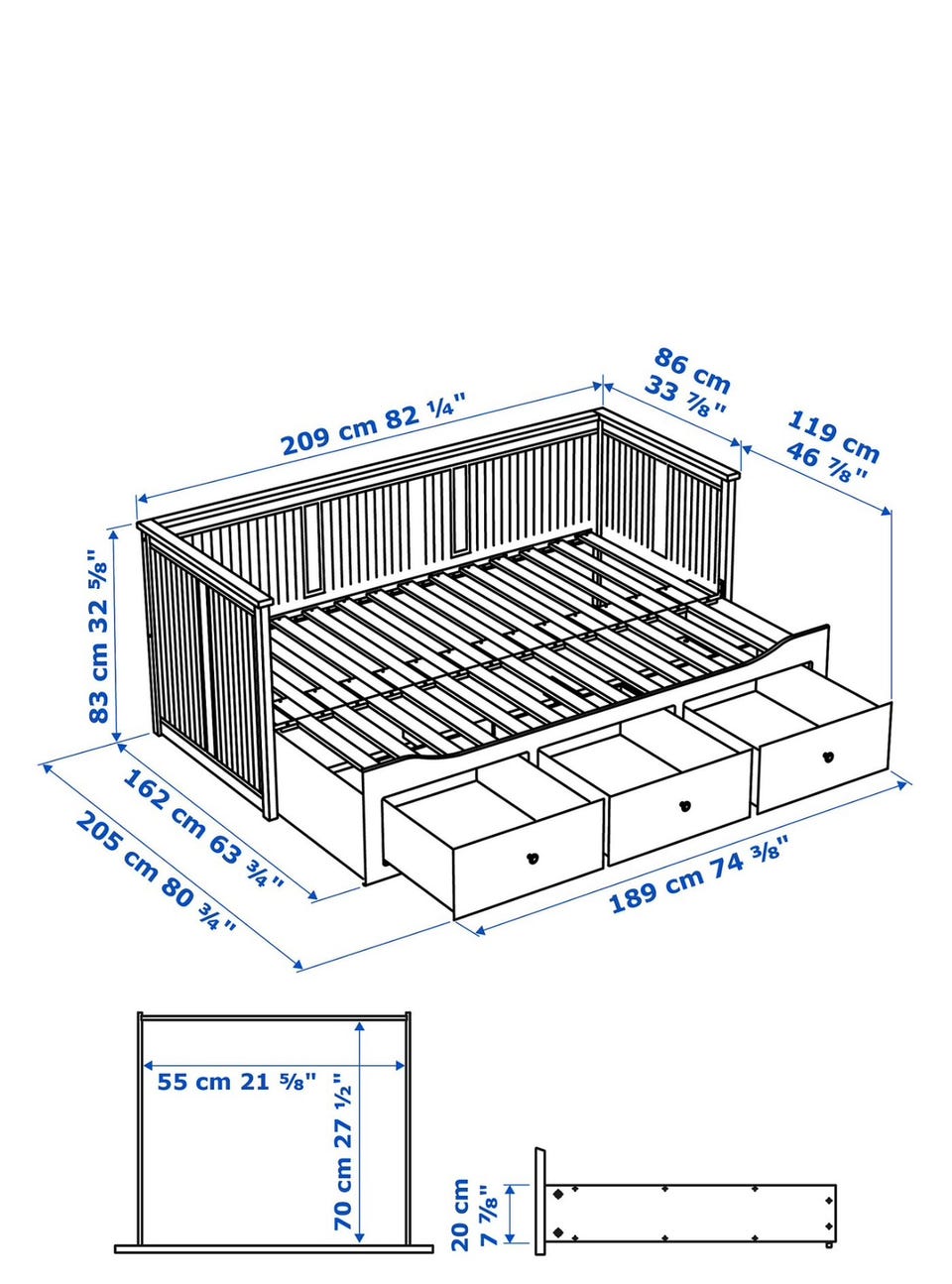 209 cm 82 ¼"
86 cm 33 ⅞"
119 cm 46 ⅞"
83 cm 32 ⅝"
162 cm 63 ¾"
205 cm 80 ¾"
189 cm 74 ⅜"
55 cm 21 ⅝"
70 cm 27 ½"
20 cm 7 ⅞"