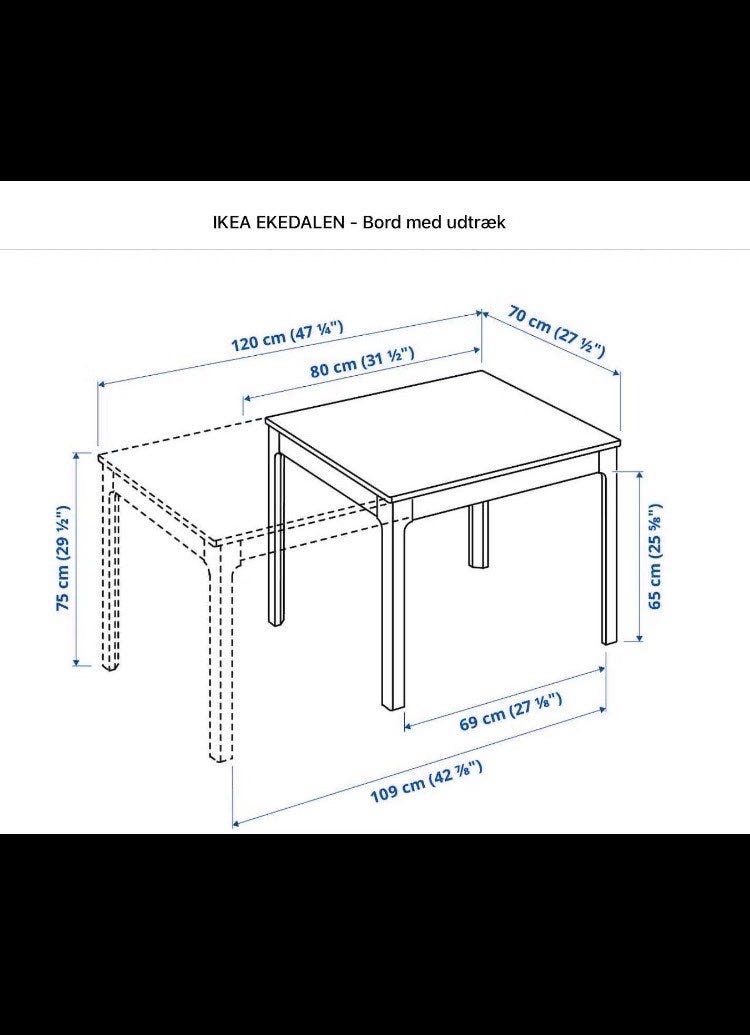 IKEA EKEDALEN - Bord med udtræk

120 cm (47 ¼")
80 cm (31 ½")
70 cm (27 ½")
75 cm (29 ½")
65 cm (25 ⅝")
69 cm (27 ⅛")
109 cm (42 ⅞")