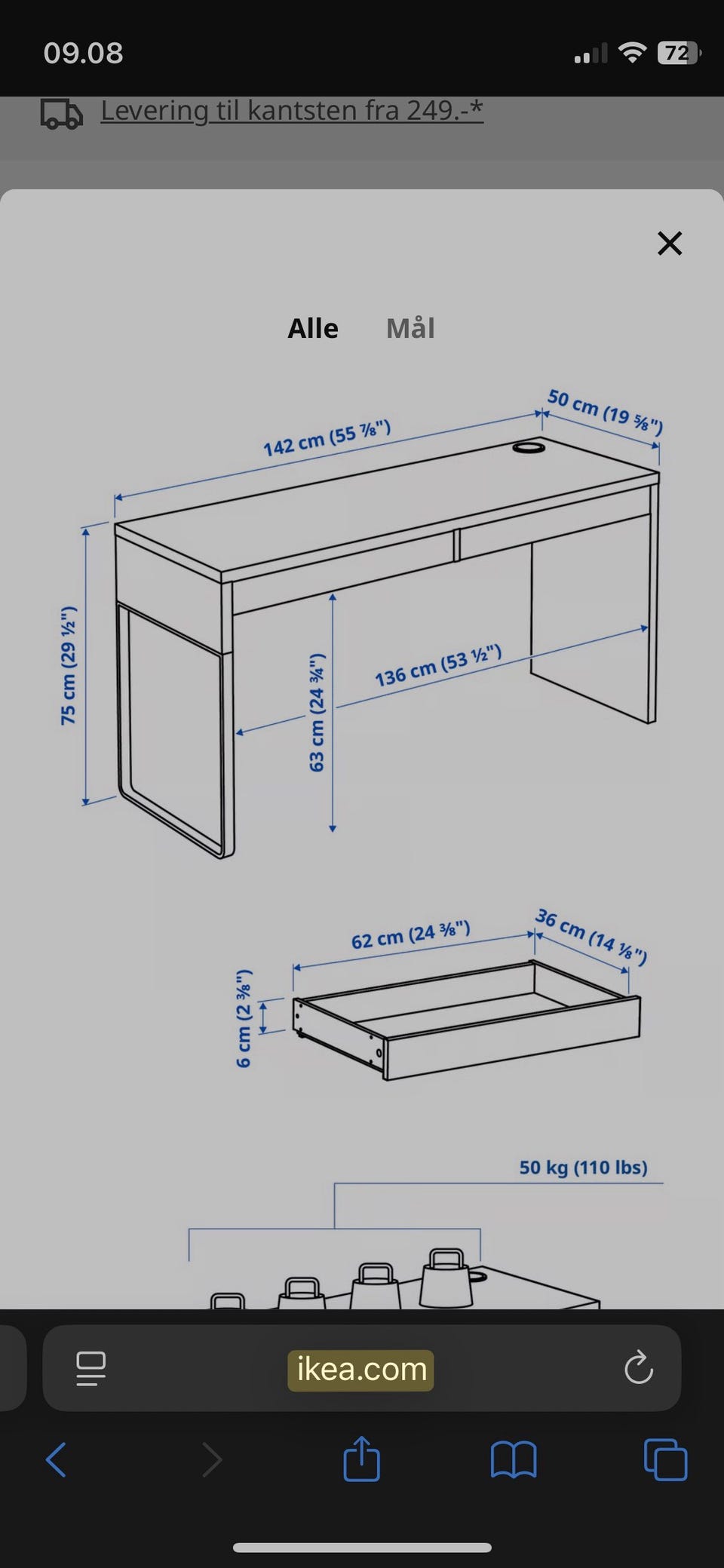 09.08

72

Levering til kantsten fra 249.-*

Alle Mål

142 cm (55 ⅞")

50 cm (19 ⅝")

75 cm (29 ½")

63 cm (24 ¾")

136 cm (53 ½")

62 cm (24 ⅜")

36 cm (14 ⅛")

6 cm (2 ⅜")

50 kg (110 lbs)

ikea.com