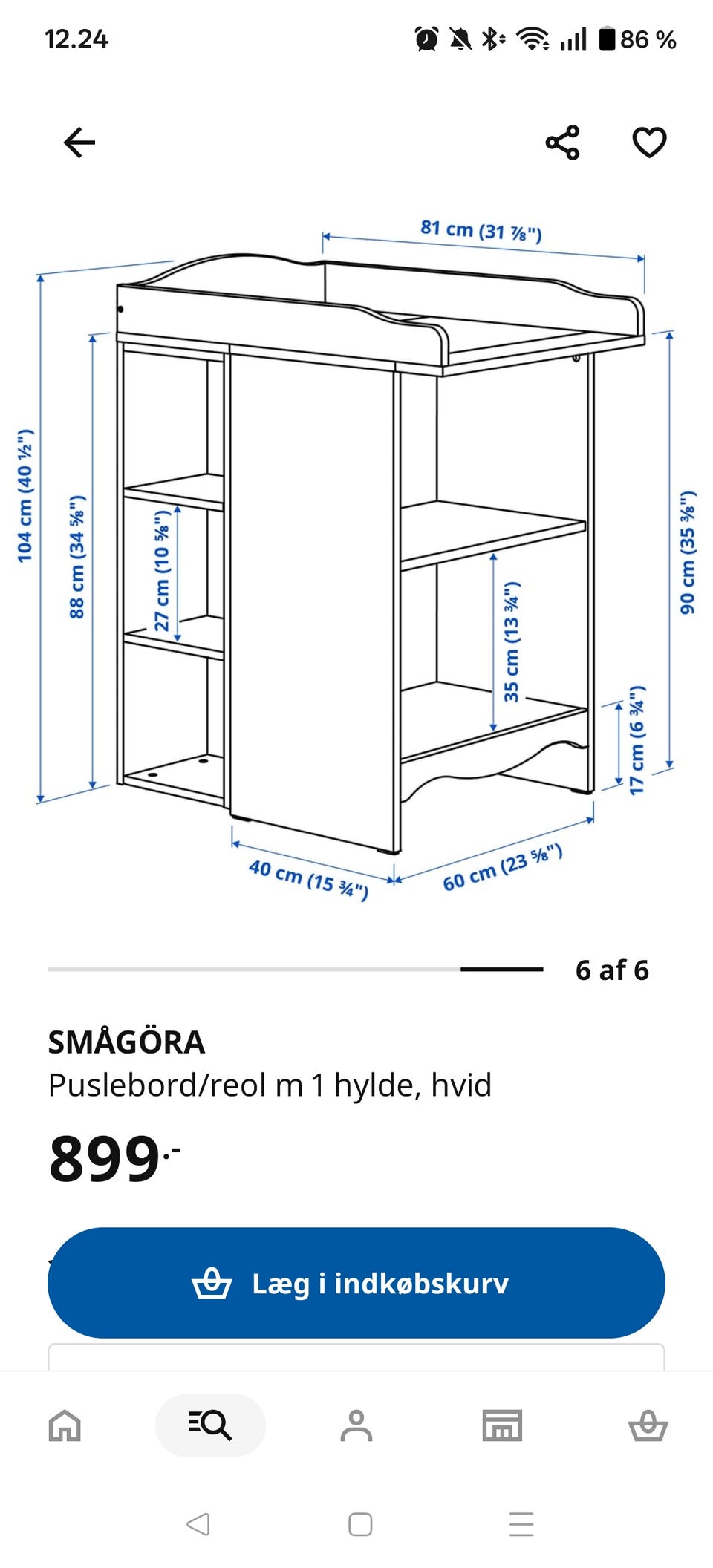 12.24

86 %

81 cm (31 ⅞")

104 cm (40 ½")

88 cm (34 ⅝")

27 cm (10 ⅝")

35 cm (13 ¾")

90 cm (35 ⅜")

17 cm (6 ¾")

40 cm (15 ¾")

60 cm (23 ⅝")

6 af 6

SMÅGÖRA

Puslebord/reol m 1 hylde, hvid

899.-

Læg i indkøbskurv