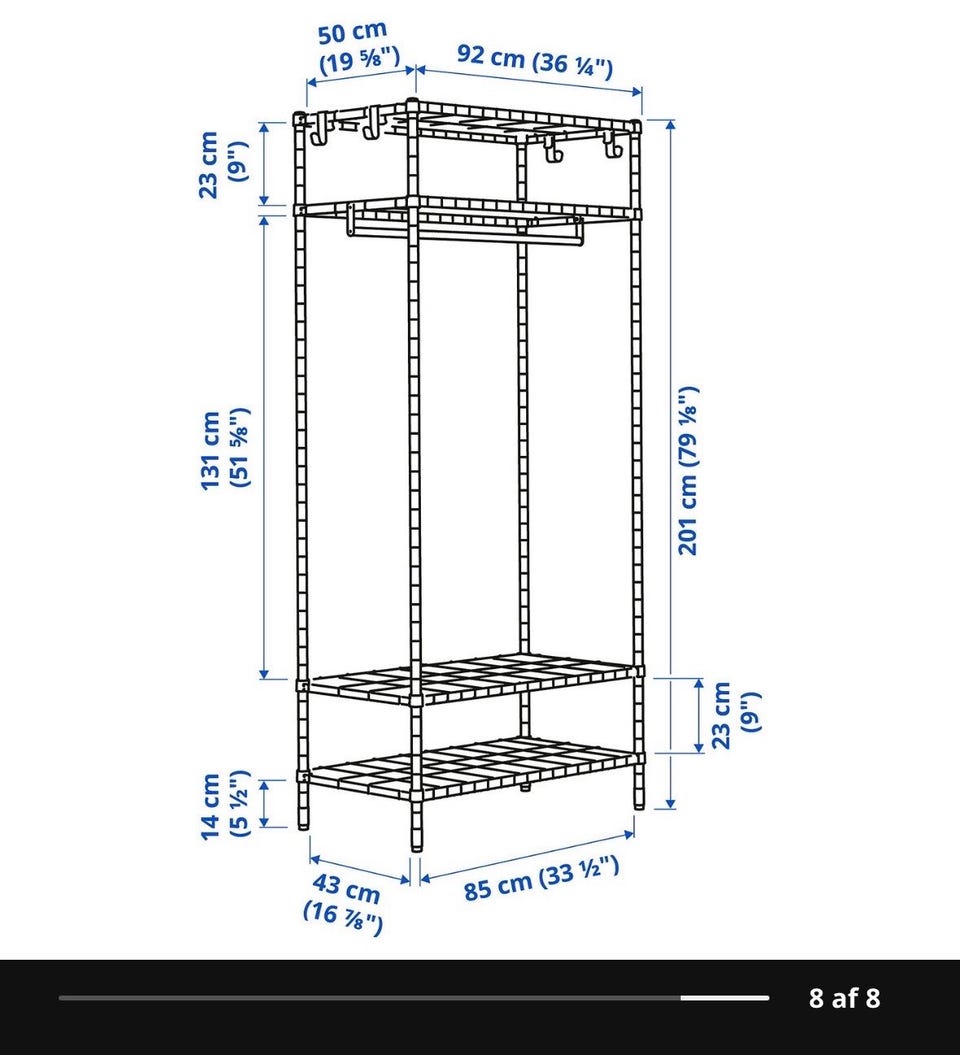 50 cm
(19 ⅝")

92 cm (36 ¼")

23 cm
(9")

131 cm
(51 ⅝")

201 cm (79 ⅛")

23 cm
(9")

14 cm
(5 ½")

43 cm
(16 ⅞")

85 cm (33 ½")

8 af 8