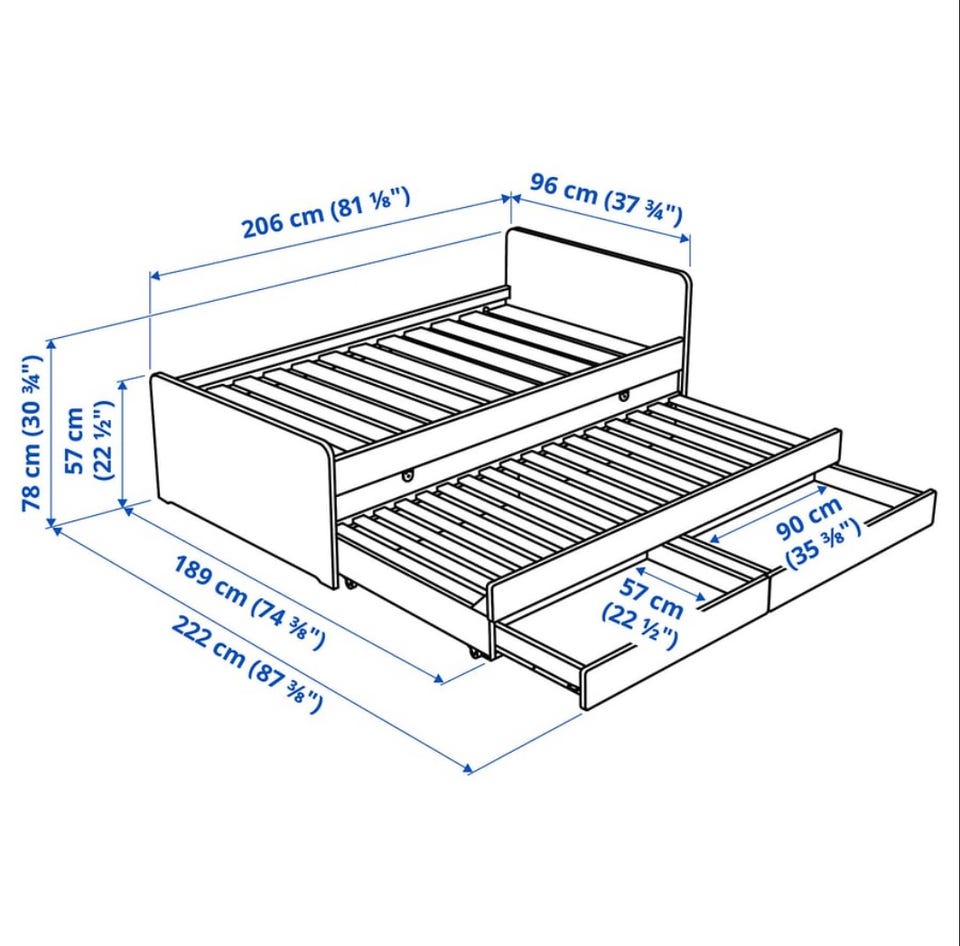 206 cm (81 ⅛")

96 cm (37 ¾")

78 cm (30 ¾")

57 cm (22 ½")

189 cm (74 ⅜")

222 cm (87 ⅜")

90 cm (35 ⅜")

57 cm (22 ½")