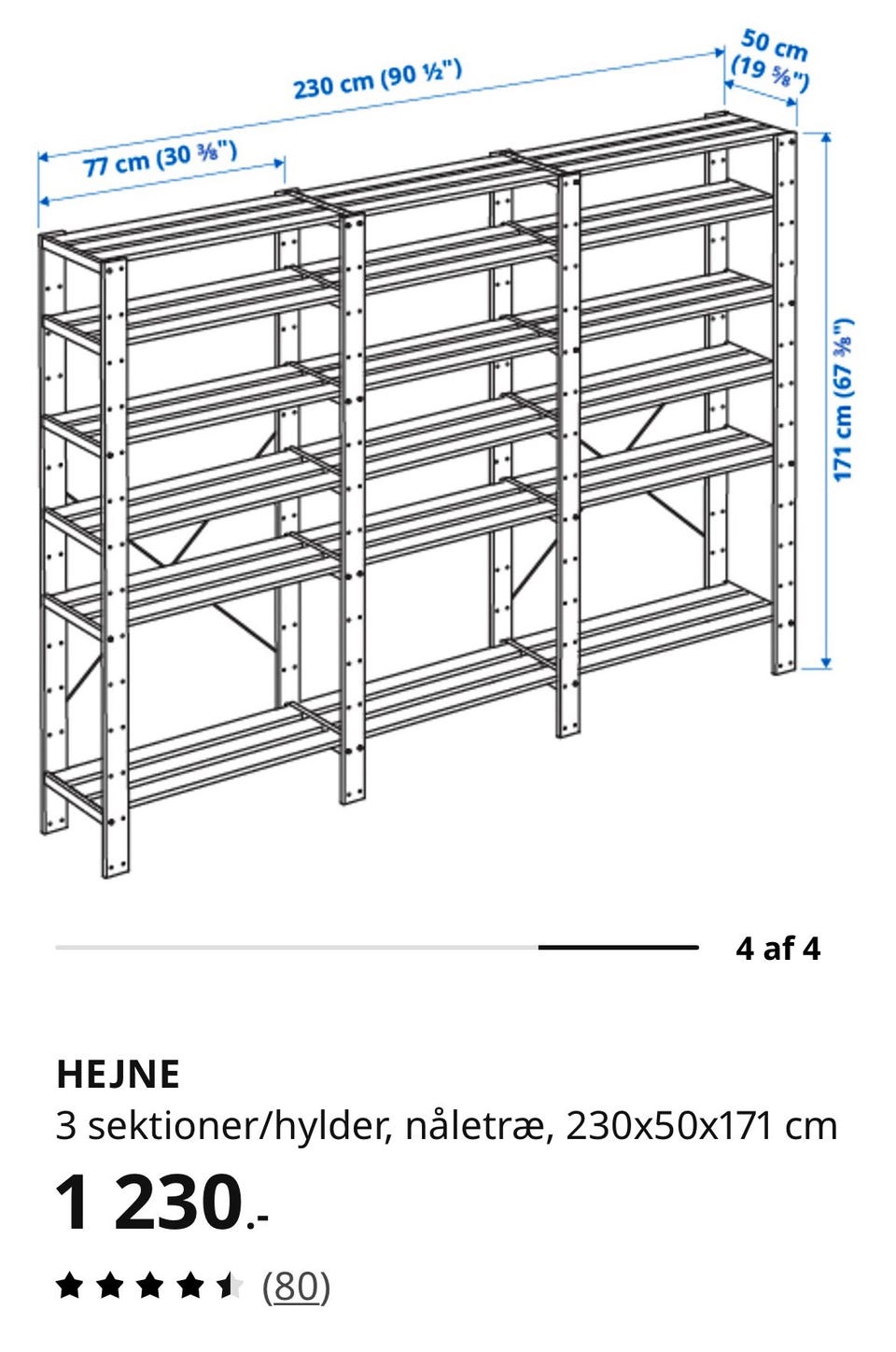 230 cm (90 ½")

50 cm (19 ⅝")

77 cm (30 ⅜")

171 cm (67 ⅜")

4 af 4

HEJNE
3 sektioner/hylder, nåletræ, 230x50x171 cm

1 230.-

(80)