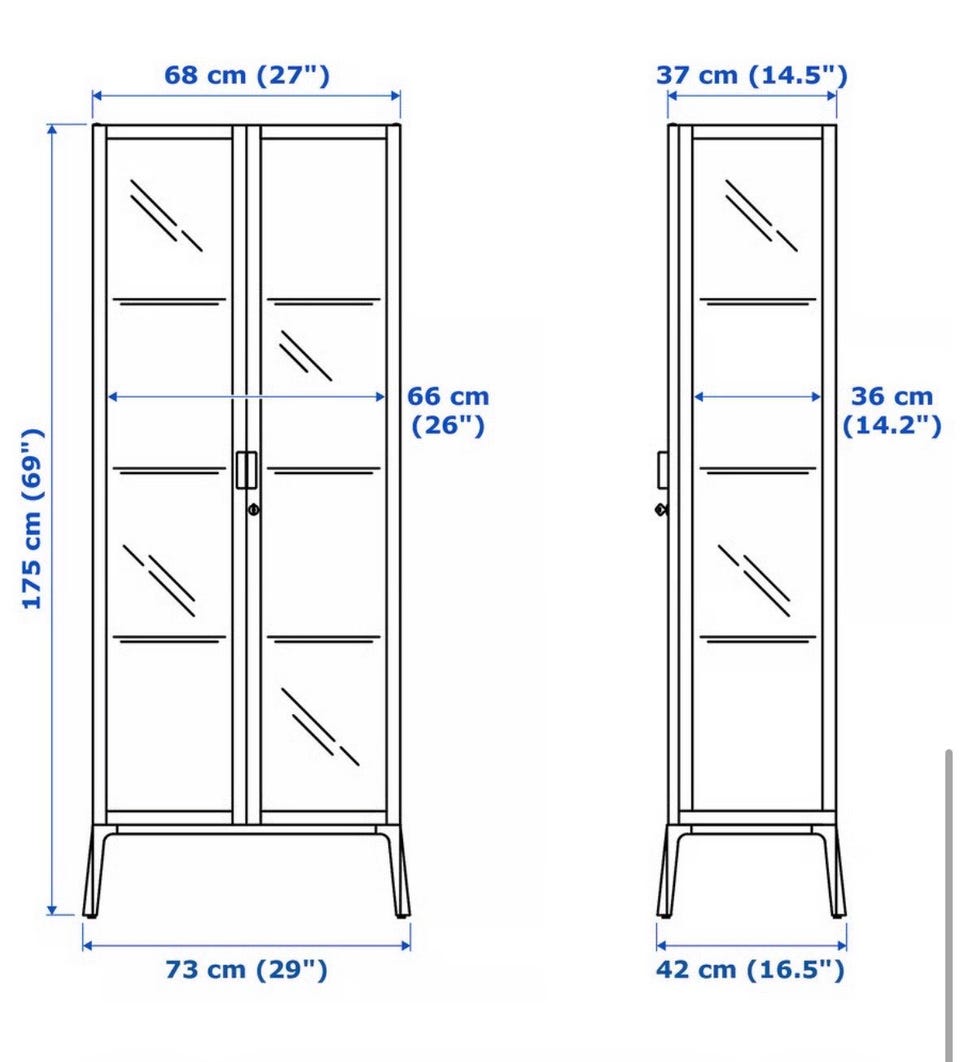 68 cm (27")

175 cm (69")

66 cm (26")

73 cm (29")

37 cm (14.5")

36 cm (14.2")

42 cm (16.5")