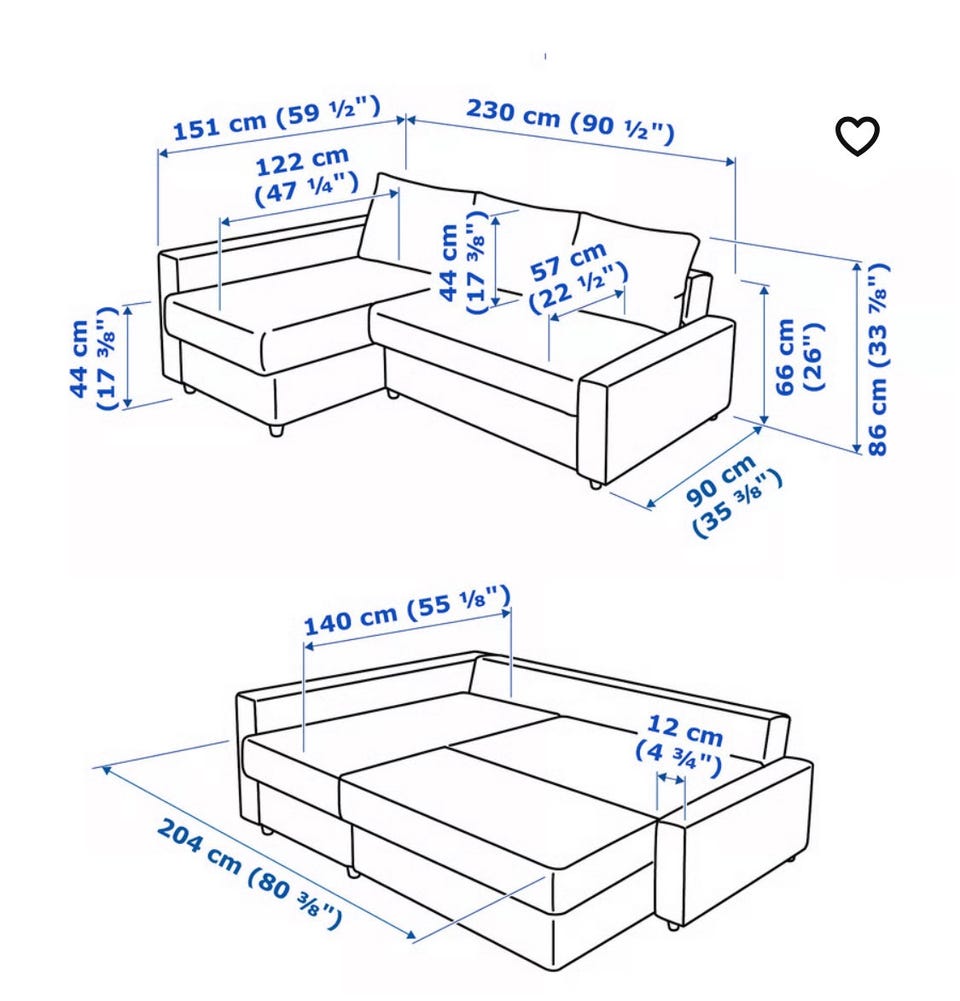 151 cm (59 ½")
230 cm (90 ½")
122 cm (47 ¼")
44 cm (17 ⅜")
57 cm (22 ½")
44 cm (17 ⅜")
66 cm (26")
86 cm (33 ⅞")
90 cm (35 ⅜")

140 cm (55 ⅛")
12 cm (4 ¾")
204 cm (80 ⅜")