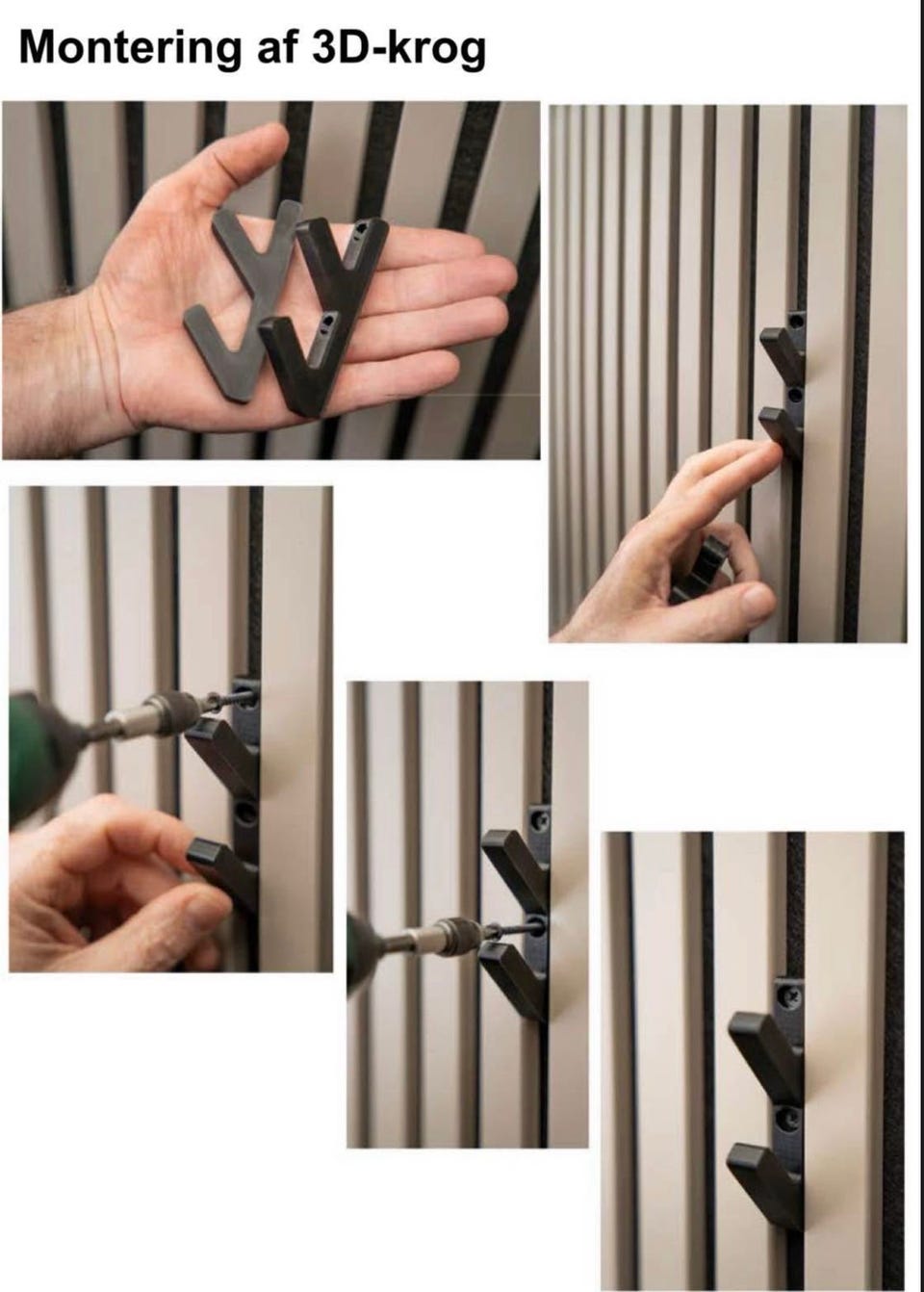 Montering af 3D-krog