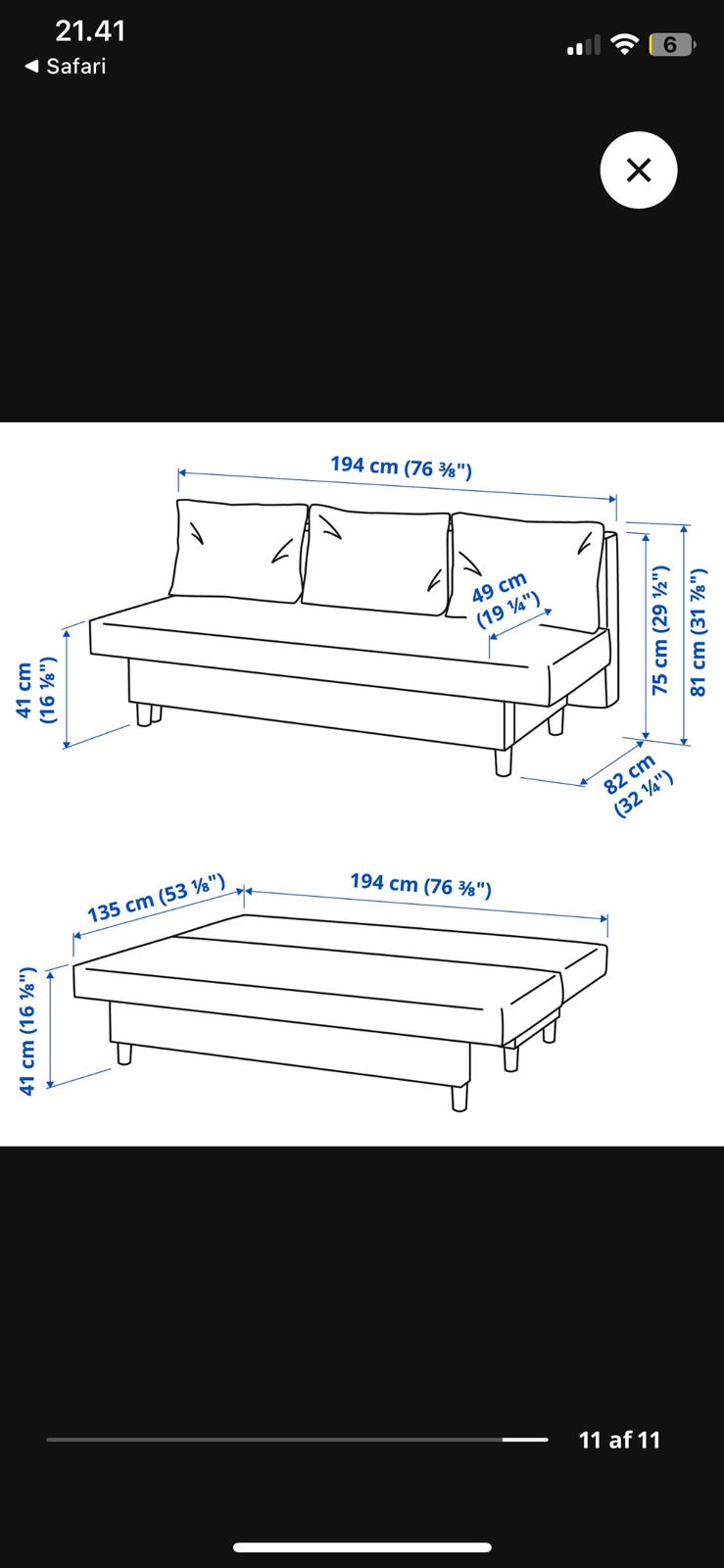 21.41
◀ Safari
6

194 cm (76 ⅜")
49 cm (19 ¼")
41 cm (16 ⅛")
75 cm (29 ½")
81 cm (31 ⅞")
82 cm (32 ¼")

135 cm (53 ⅛")
194 cm (76 ⅜")
41 cm (16 ⅛")

11 af 11